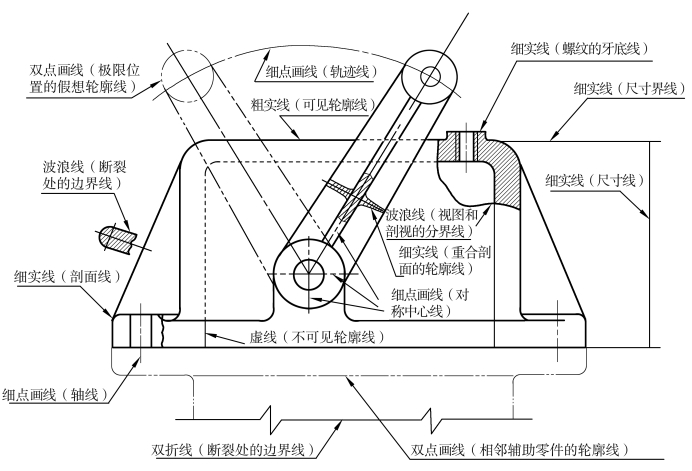 双点画线（极限位置的假想轮廓线）

细点画线（轨迹线）

细实线（螺纹的牙底线）

细实线（尺寸界线）

粗实线（可见轮廓线）

波浪线（断裂处的边界线）

细实线（尺寸线）

波浪线（视图和剖视的分界线）

细实线（重合剖面的轮廓线）

细实线（剖面线）

细点画线（对称中心线）

虚线（不可见轮廓线）

细点画线（轴线）

双折线（断裂处的边界线）

双点画线（相邻辅助零件的轮廓线）