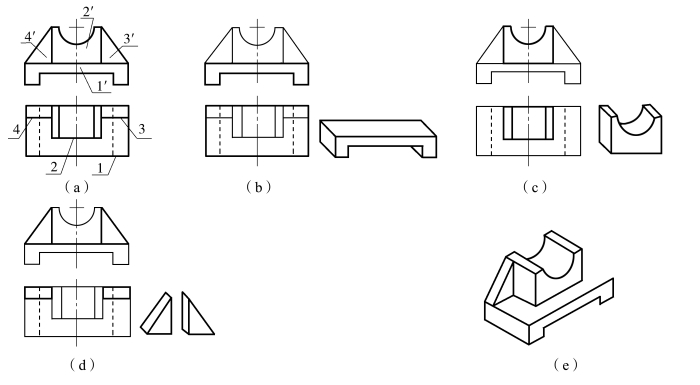 2′
4′
3′
1′
4
3
2
1
（a）
（b）
（c）
（d）
（e）