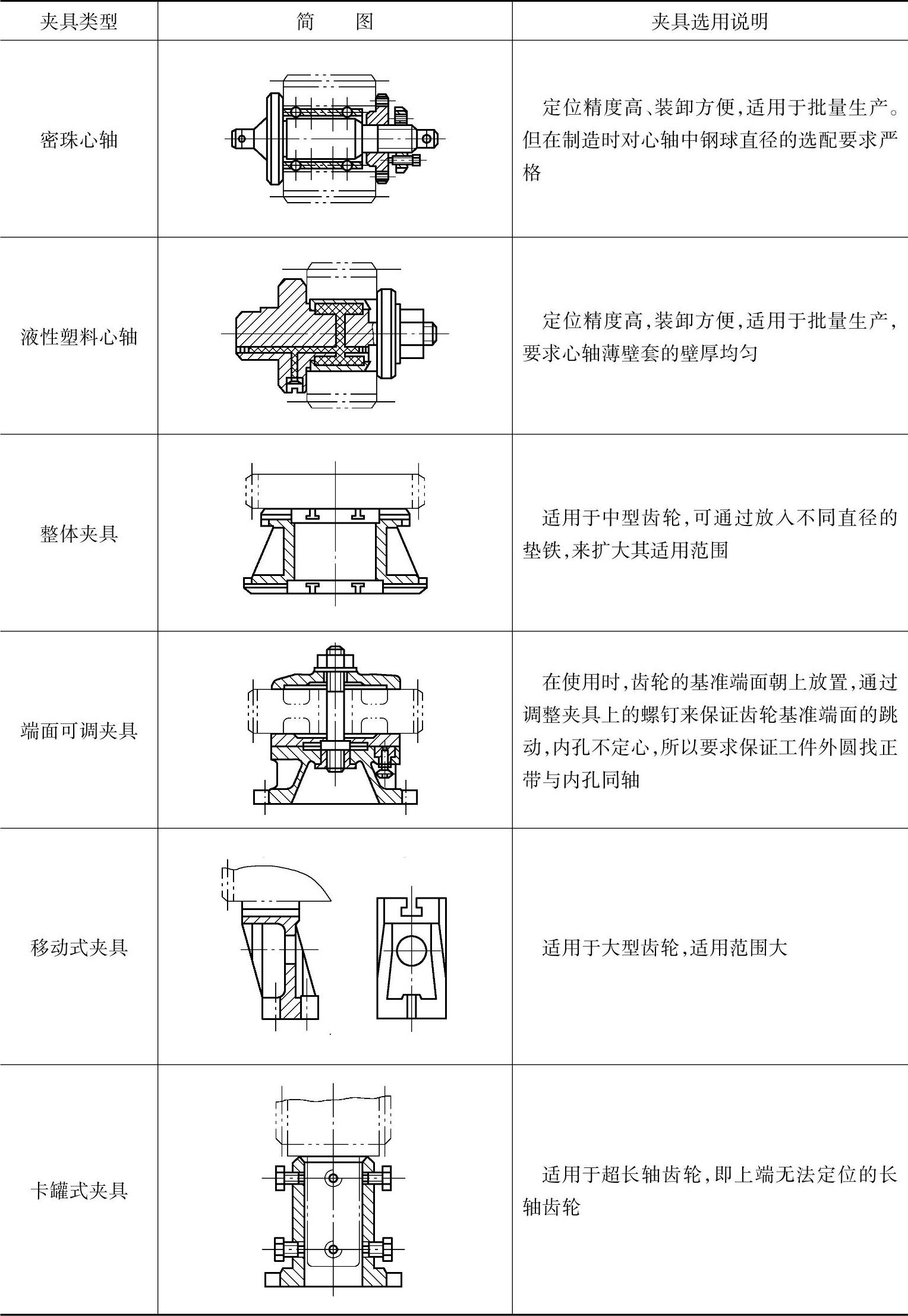 | 夹具类型 | 简　　图 | 夹具选用说明 |
|---|---|---|
| 密珠心轴 |  | 定位精度高、装卸方便，适用于批量生产。但在制造时对心轴中钢球直径的选配要求严格 |
| 液性塑料心轴 |  | 定位精度高，装卸方便，适用于批量生产，要求心轴薄壁套的壁厚均匀 |
| 整体夹具 |  | 适用于中型齿轮，可通过放入不同直径的垫铁，来扩大其适用范围 |
| 端面可调夹具 |  | 在使用时，齿轮的基准端面朝上放置，通过调整夹具上的螺钉来保证齿轮基准端面的跳动，内孔不定心，所以要求保证工件外圆找正带与内孔同轴 |
| 移动式夹具 |  | 适用于大型齿轮，适用范围大 |
| 卡罐式夹具 |  | 适用于超长轴齿轮，即上端无法定位的长轴齿轮 |