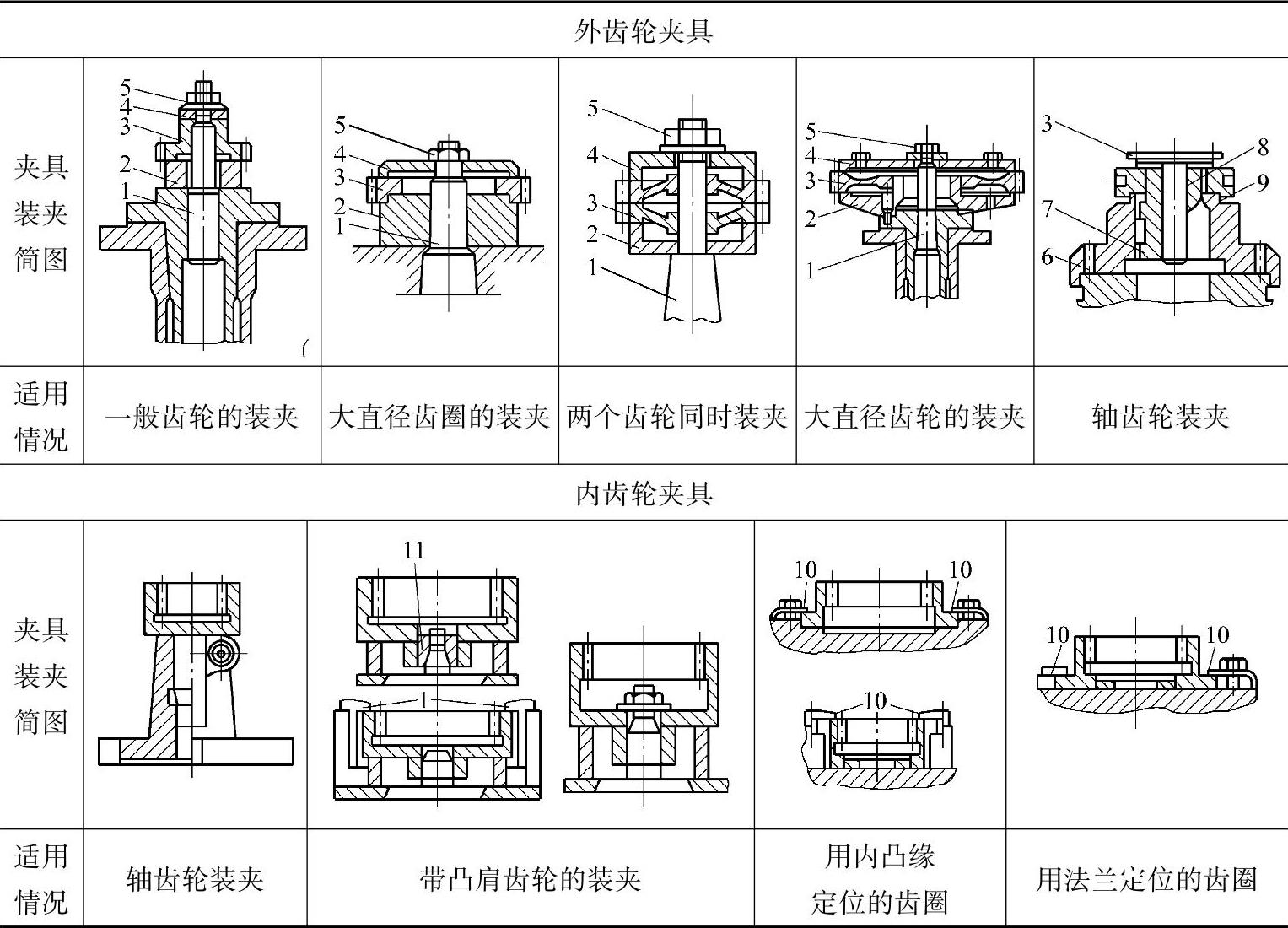 外齿轮夹具

| 夹具装夹简图 | 5 4 3 2 1 | 5 4 3 2 1 | 5 4 3 2 1 | 5 4 3 2 1 | 3 8 9 7 6 |
|---|---|---|---|---|---|
| 适用情况 | 一般齿轮的装夹 | 大直径齿圈的装夹 | 两个齿轮同时装夹 | 大直径齿轮的装夹 | 轴齿轮装夹 |

内齿轮夹具

| 夹具装夹简图 | | 11 1 | 10 10 10 | 10 10 |
|---|---|---|---|---|
| 适用情况 | 轴齿轮装夹 | 带凸肩齿轮的装夹 | 用内凸缘定位的齿圈 | 用法兰定位的齿圈 |