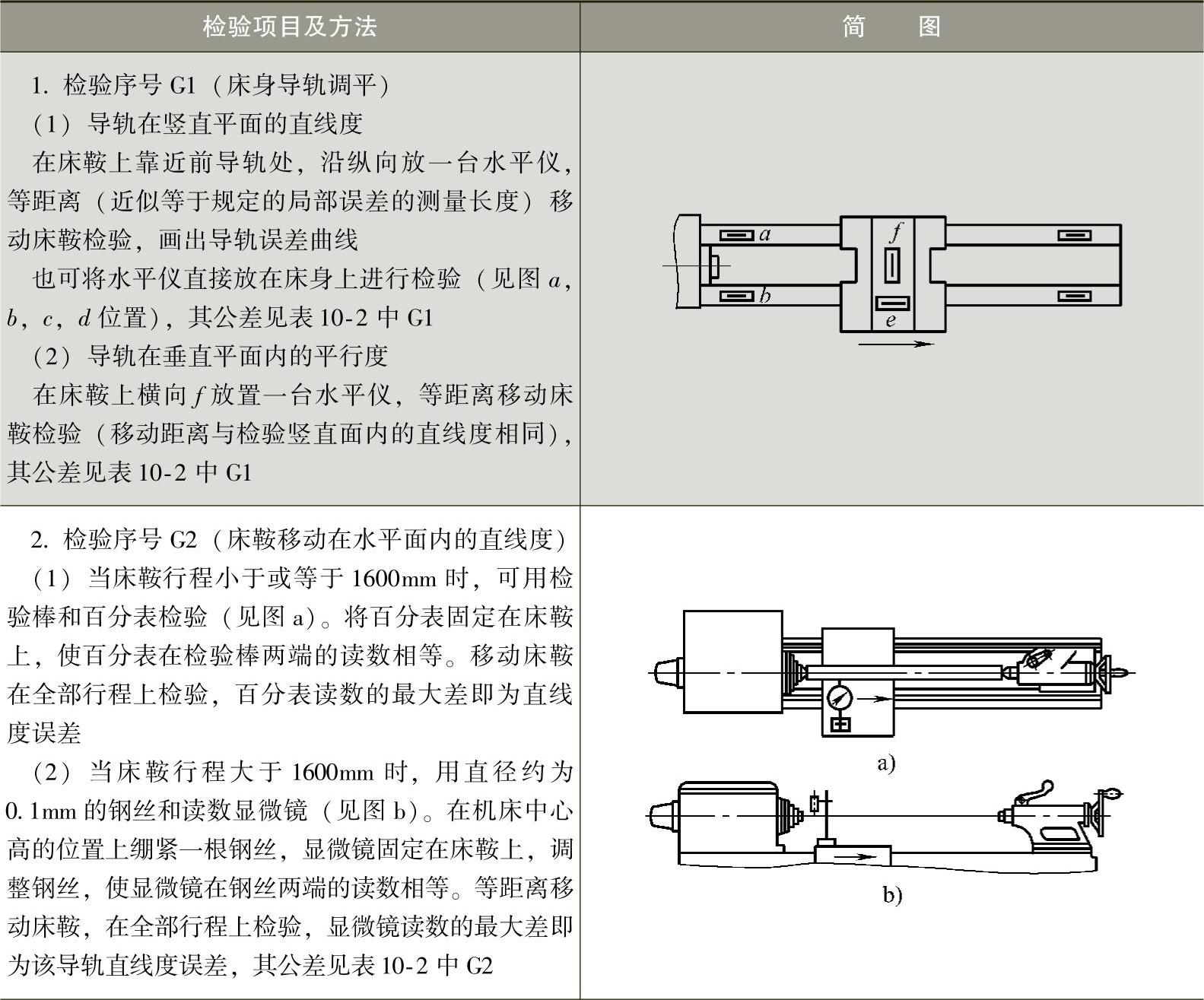 | 检验项目及方法 | 简　图 |
|---|---|
| 1. 检验序号 G1（床身导轨调平）<br>（1）导轨在竖直平面的直线度<br>在床鞍上靠近前导轨处，沿纵向放一台水平仪，等距离（近似等于规定的局部误差的测量长度）移动床鞍检验，画出导轨误差曲线<br>也可将水平仪直接放在床身上进行检验（见图 $a$，$b$，$c$，$d$ 位置），其公差见表 10-2 中 G1<br>（2）导轨在垂直平面内的平行度<br>在床鞍上横向 $f$ 放置一台水平仪，等距离移动床鞍检验（移动距离与检验竖直面内的直线度相同），其公差见表 10-2 中 G1 | $a$ $f$ $b$ $e$ |
| 2. 检验序号 G2（床鞍移动在水平面内的直线度）<br>（1）当床鞍行程小于或等于 1600mm 时，可用检验棒和百分表检验（见图 a）。将百分表固定在床鞍上，使百分表在检验棒两端的读数相等。移动床鞍在全部行程上检验，百分表读数的最大差即为直线度误差<br>（2）当床鞍行程大于 1600mm 时，用直径约为 0.1mm 的钢丝和读数显微镜（见图 b）。在机床中心高的位置上绷紧一根钢丝，显微镜固定在床鞍上，调整钢丝，使显微镜在钢丝两端的读数相等。等距离移动床鞍，在全部行程上检验，显微镜读数的最大差即为该导轨直线度误差，其公差见表 10-2 中 G2 | a)<br>b) |