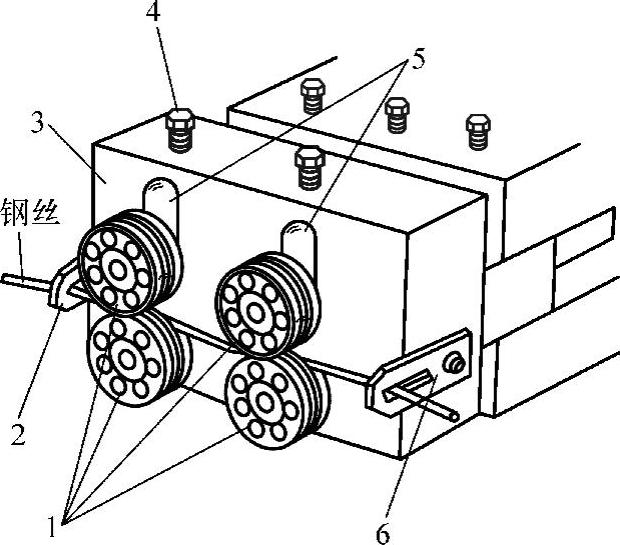 4
5
3
钢丝
2
1
6