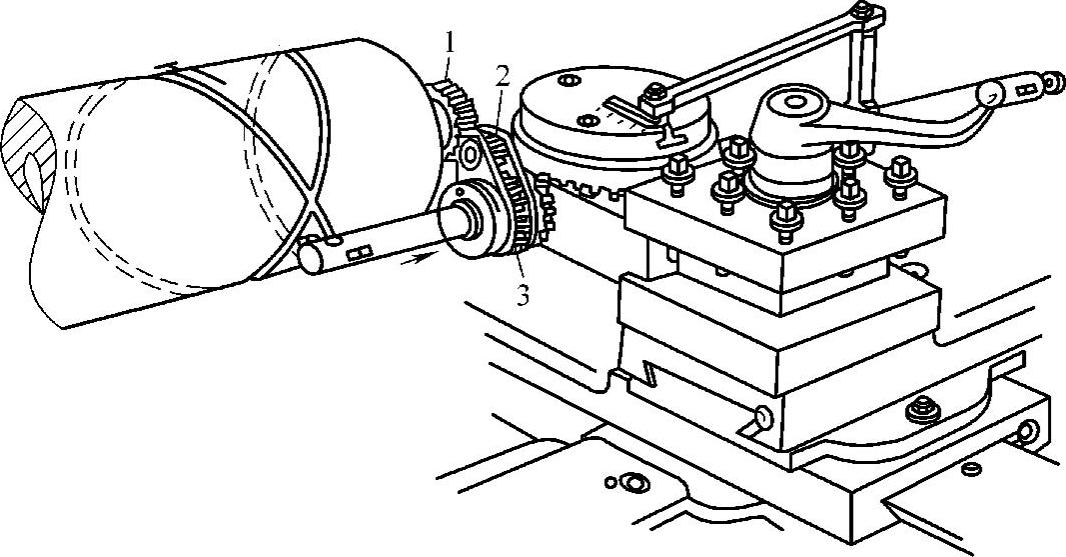 1
2
3