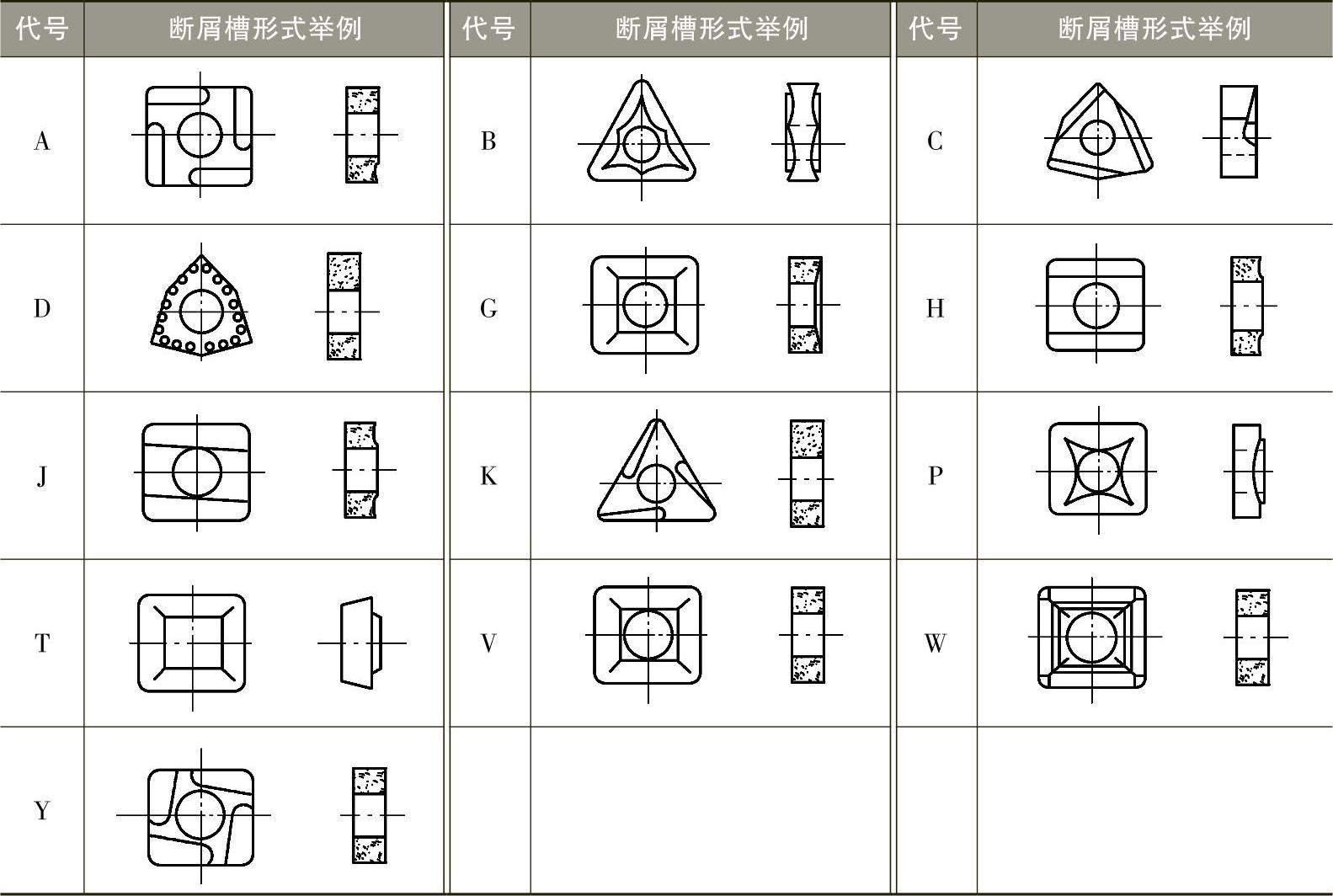 | 代号 | 断屑槽形式举例 | 代号 | 断屑槽形式举例 | 代号 | 断屑槽形式举例 |
|---|---|---|---|---|---|
| A | | B | | C | |
| D | | G | | H | |
| J | | K | | P | |
| T | | V | | W | |
| Y | | | | | |