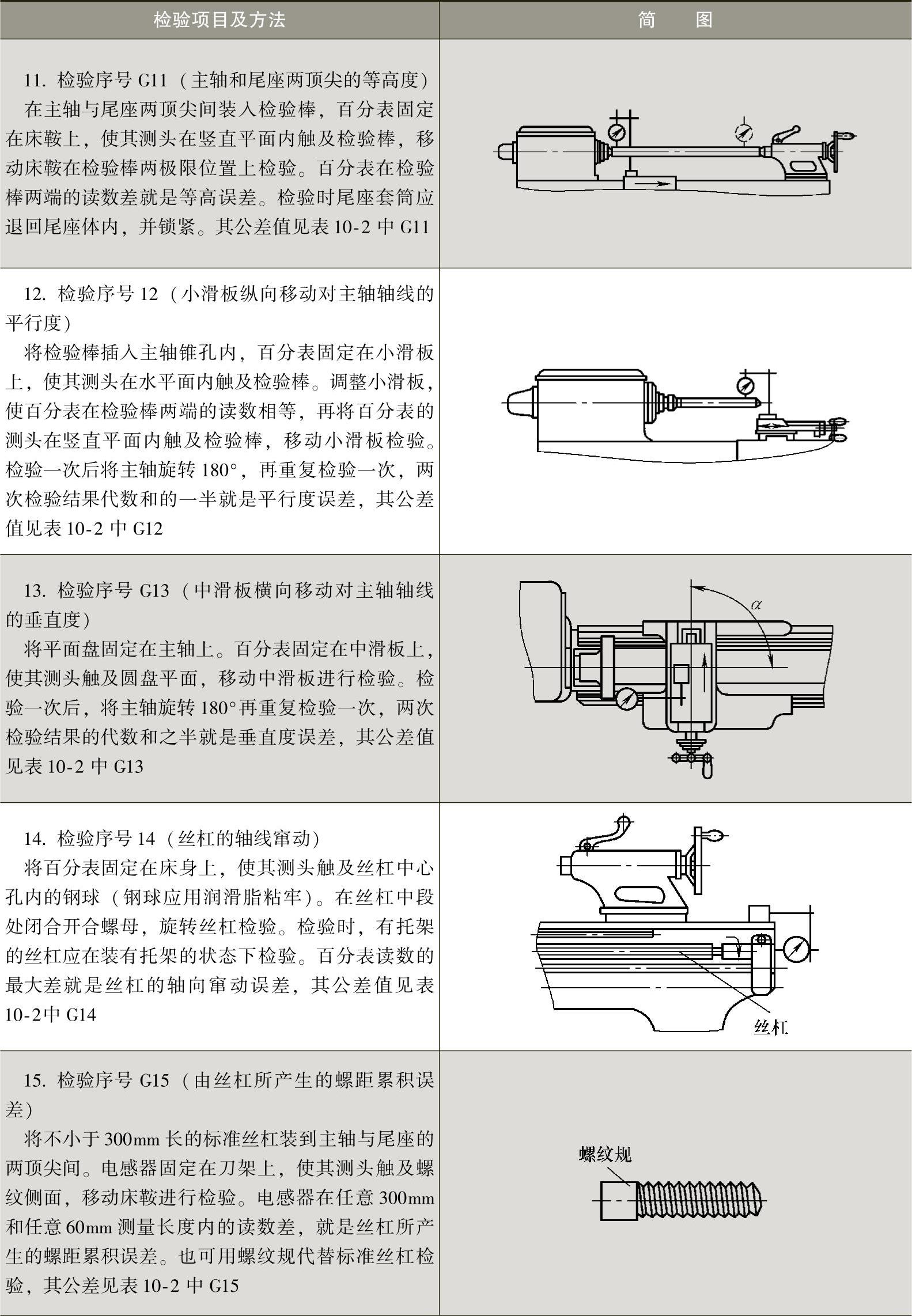 | 检验项目及方法 | 简　图 |
|---|---|
| 11. 检验序号 G11（主轴和尾座两顶尖的等高度）<br>在主轴与尾座两顶尖间装入检验棒，百分表固定在床鞍上，使其测头在竖直平面内触及检验棒，移动床鞍在检验棒两极限位置上检验。百分表在检验棒两端的读数差就是等高误差。检验时尾座套筒应退回尾座体内，并锁紧。其公差值见表 10-2 中 G11 | |
| 12. 检验序号 12（小滑板纵向移动对主轴轴线的平行度）<br>将检验棒插入主轴锥孔内，百分表固定在小滑板上，使其测头在水平面内触及检验棒。调整小滑板，使百分表在检验棒两端的读数相等，再将百分表的测头在竖直平面内触及检验棒，移动小滑板检验。检验一次后将主轴旋转 180°，再重复检验一次，两次检验结果代数和的一半就是平行度误差，其公差值见表 10-2 中 G12 | |
| 13. 检验序号 G13（中滑板横向移动对主轴轴线的垂直度）<br>将平面盘固定在主轴上。百分表固定在中滑板上，使其测头触及圆盘平面，移动中滑板进行检验。检验一次后，将主轴旋转 180°再重复检验一次，两次检验结果的代数和之半就是垂直度误差，其公差值见表 10-2 中 G13 | $\alpha$ |
| 14. 检验序号 14（丝杠的轴线窜动）<br>将百分表固定在床身上，使其测头触及丝杠中心孔内的钢球（钢球应用润滑脂粘牢）。在丝杠中段处闭合开合螺母，旋转丝杠检验。检验时，有托架的丝杠应在装有托架的状态下检验。百分表读数的最大差就是丝杠的轴向窜动误差，其公差值见表 10-2中 G14 | 丝杠 |
| 15. 检验序号 G15（由丝杠所产生的螺距累积误差）<br>将不小于 300mm 长的标准丝杠装到主轴与尾座的两顶尖间。电感器固定在刀架上，使其测头触及螺纹侧面，移动床鞍进行检验。电感器在任意 300mm 和任意 60mm 测量长度内的读数差，就是丝杠所产生的螺距累积误差。也可用螺纹规代替标准丝杠检验，其公差见表 10-2 中 G15 | 螺纹规 |