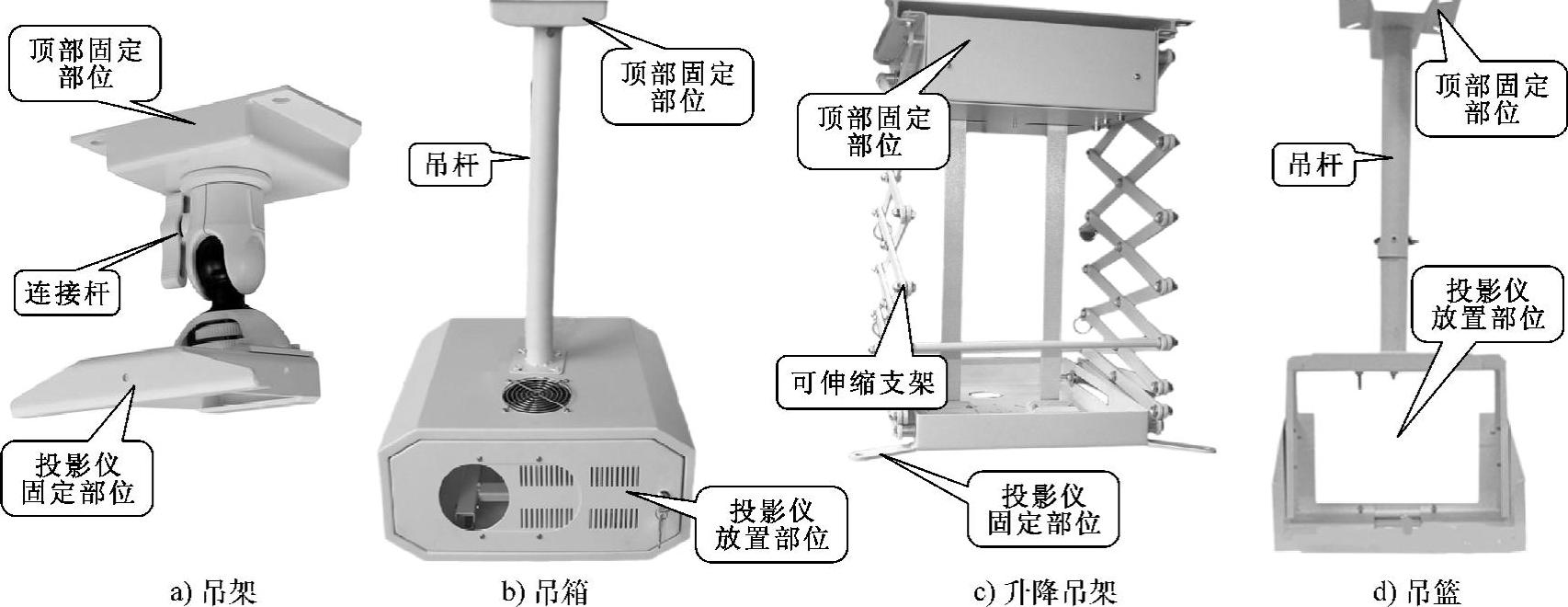 顶部固定部位

连接杆

投影仪固定部位

a) 吊架

顶部固定部位

吊杆

投影仪放置部位

b) 吊箱

顶部固定部位

可伸缩支架

投影仪固定部位

c) 升降吊架

顶部固定部位

吊杆

投影仪放置部位

d) 吊篮