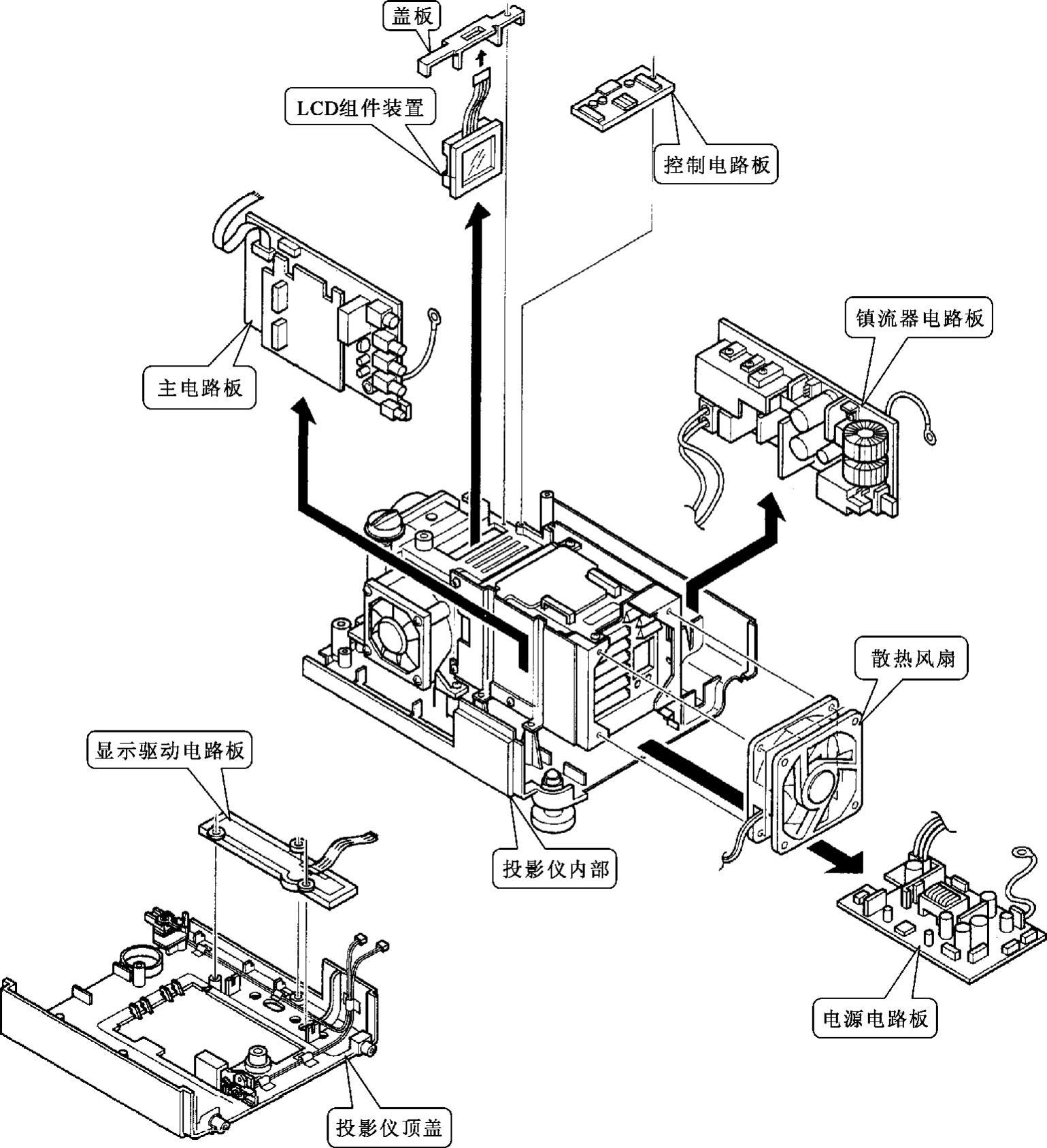 盖板

LCD组件装置

控制电路板

主电路板

镇流器电路板

散热风扇

显示驱动电路板

投影仪内部

电源电路板

投影仪顶盖