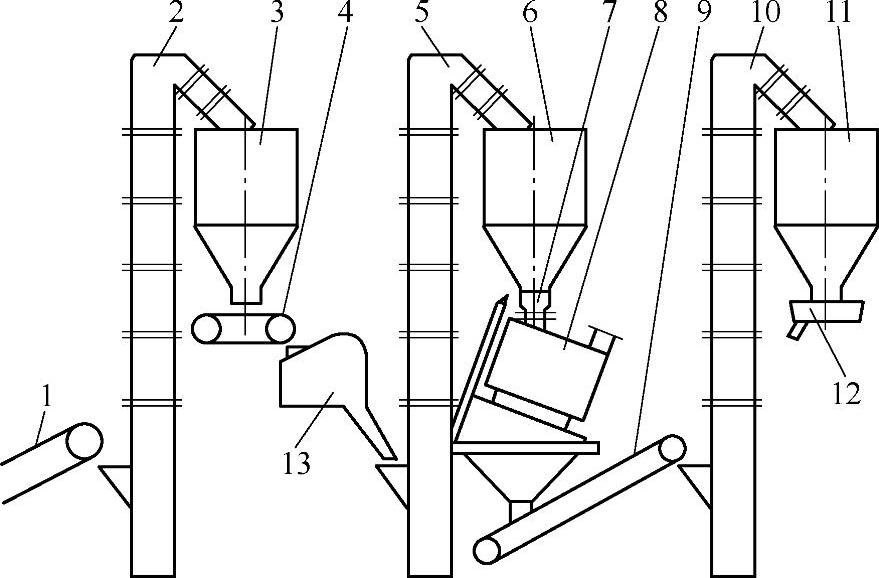 2 3 4 5 6 7 8 9 10 11
1
13
12