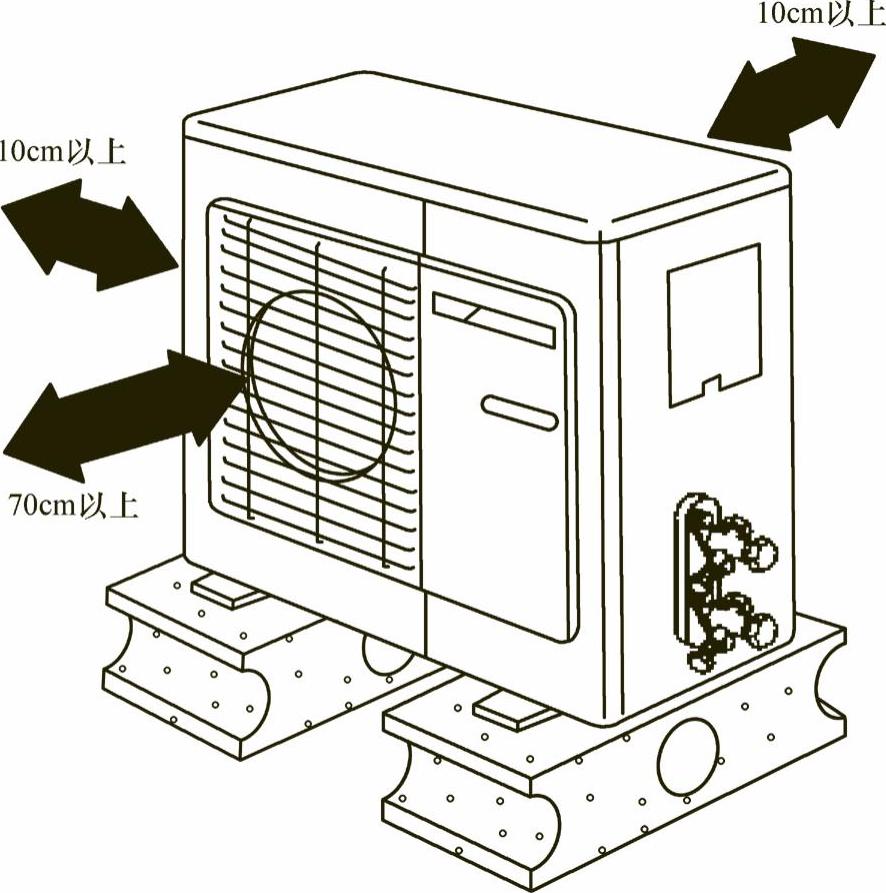 10cm以上

10cm以上

70cm以上