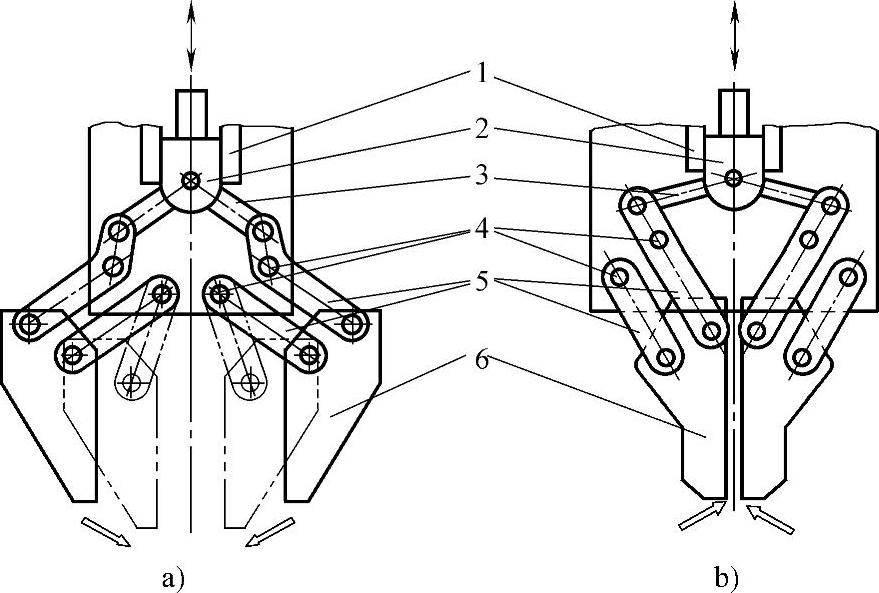 1
2
3
4
5
6
a)
b)