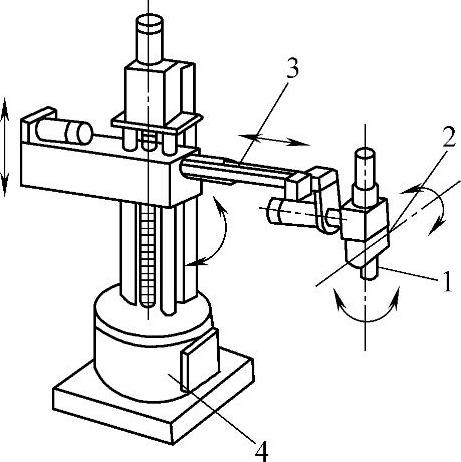 3
2
1
4