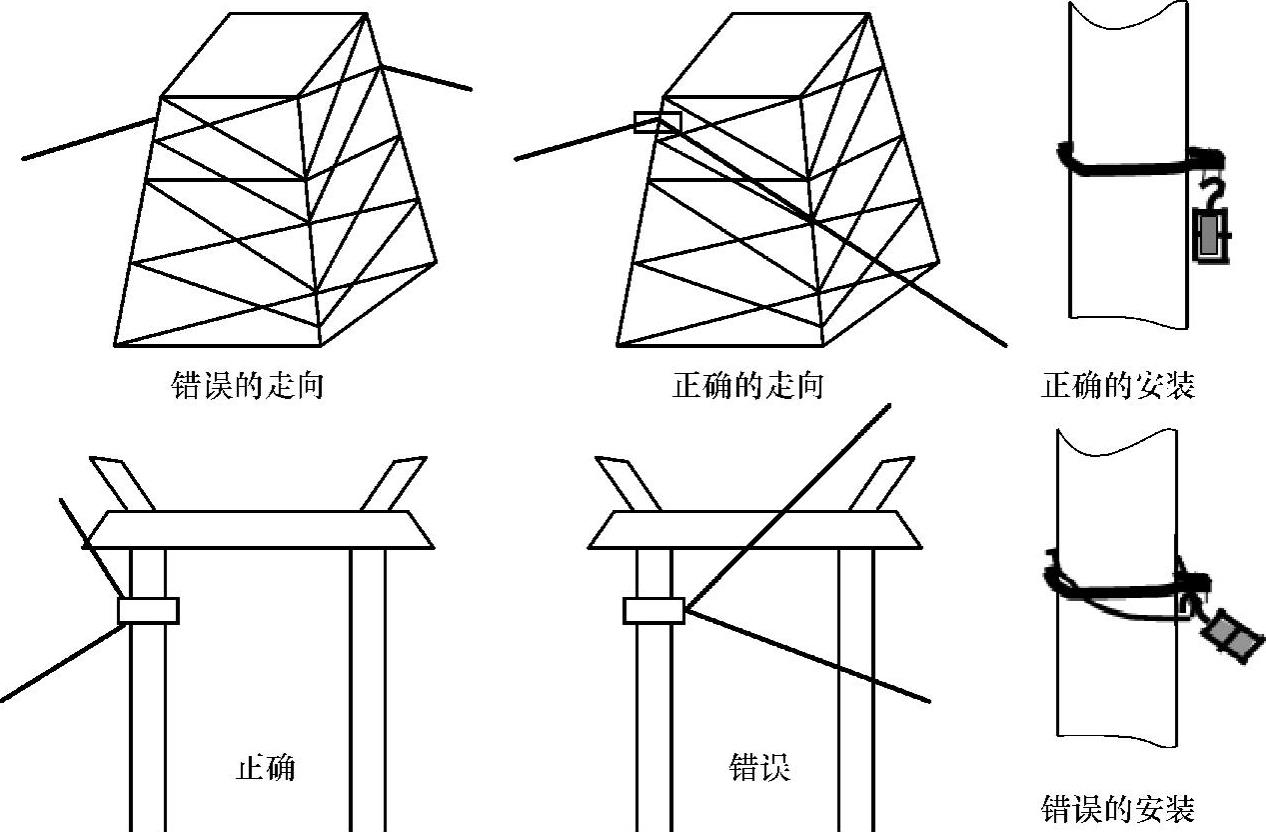 错误的走向

正确的走向

正确的安装

正确

错误

错误的安装