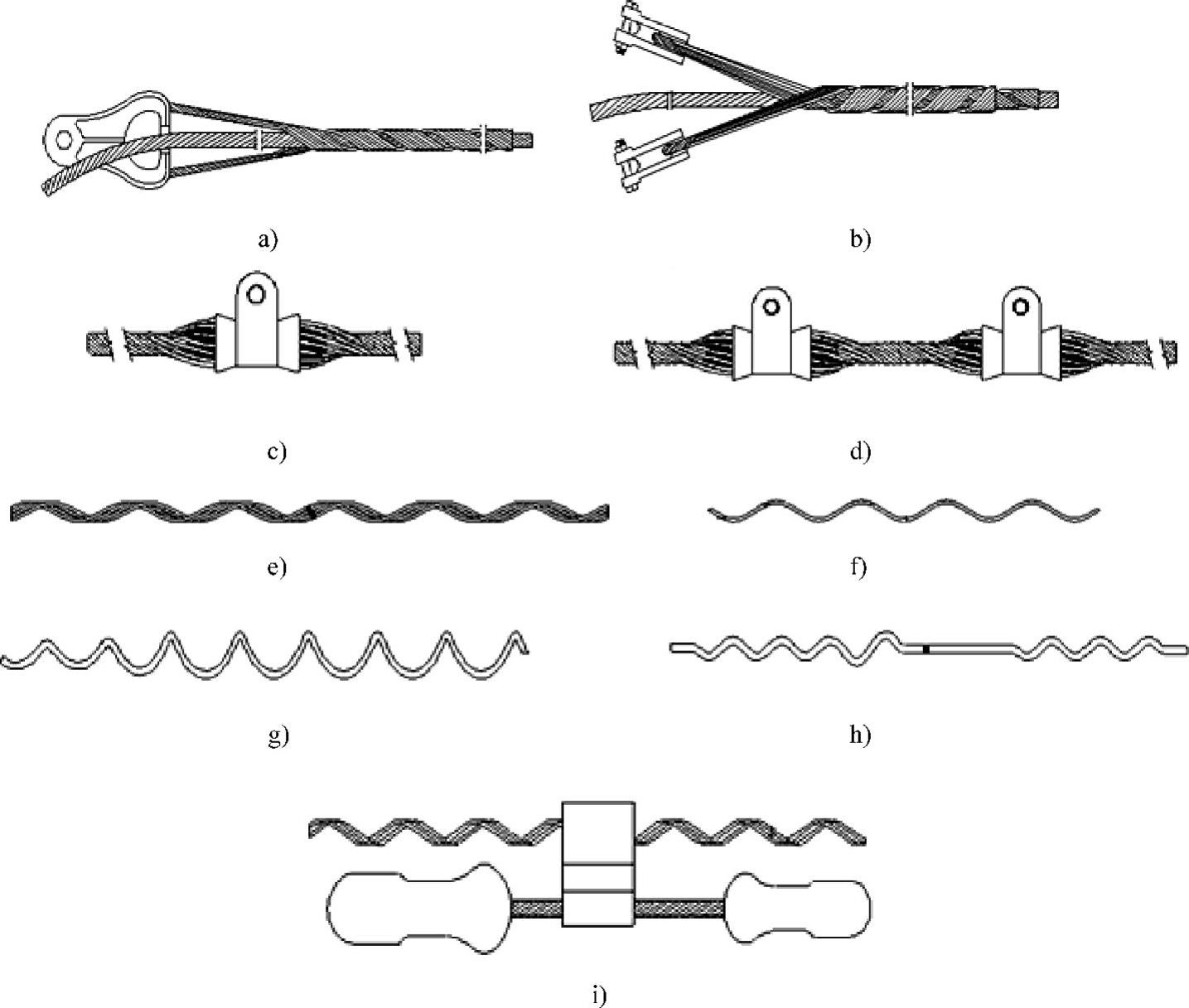 a)

b)

c)

d)

e)

f)

g)

h)

i)