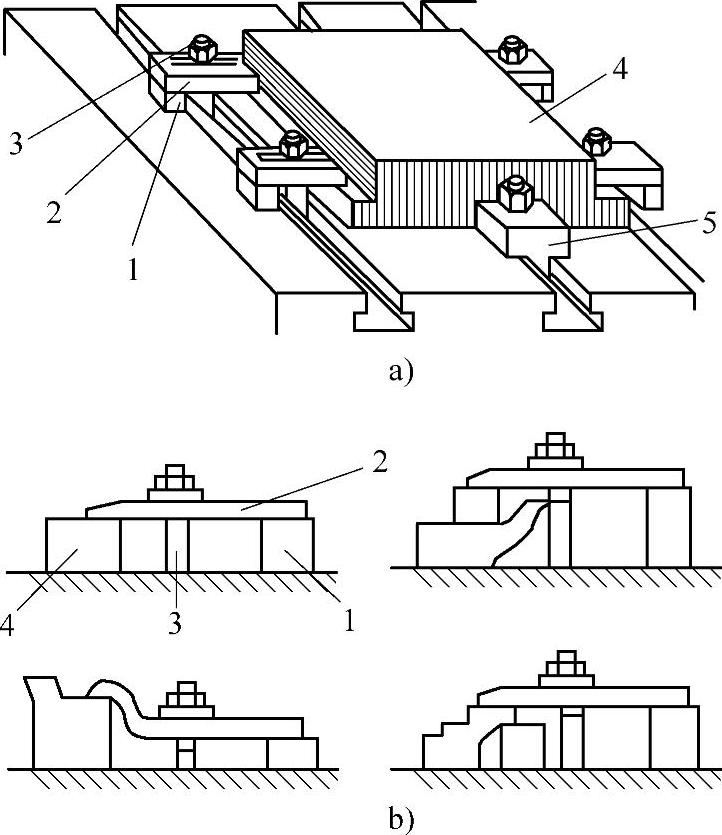 3
2
1
4
5
a)
2
4
3
1
b)