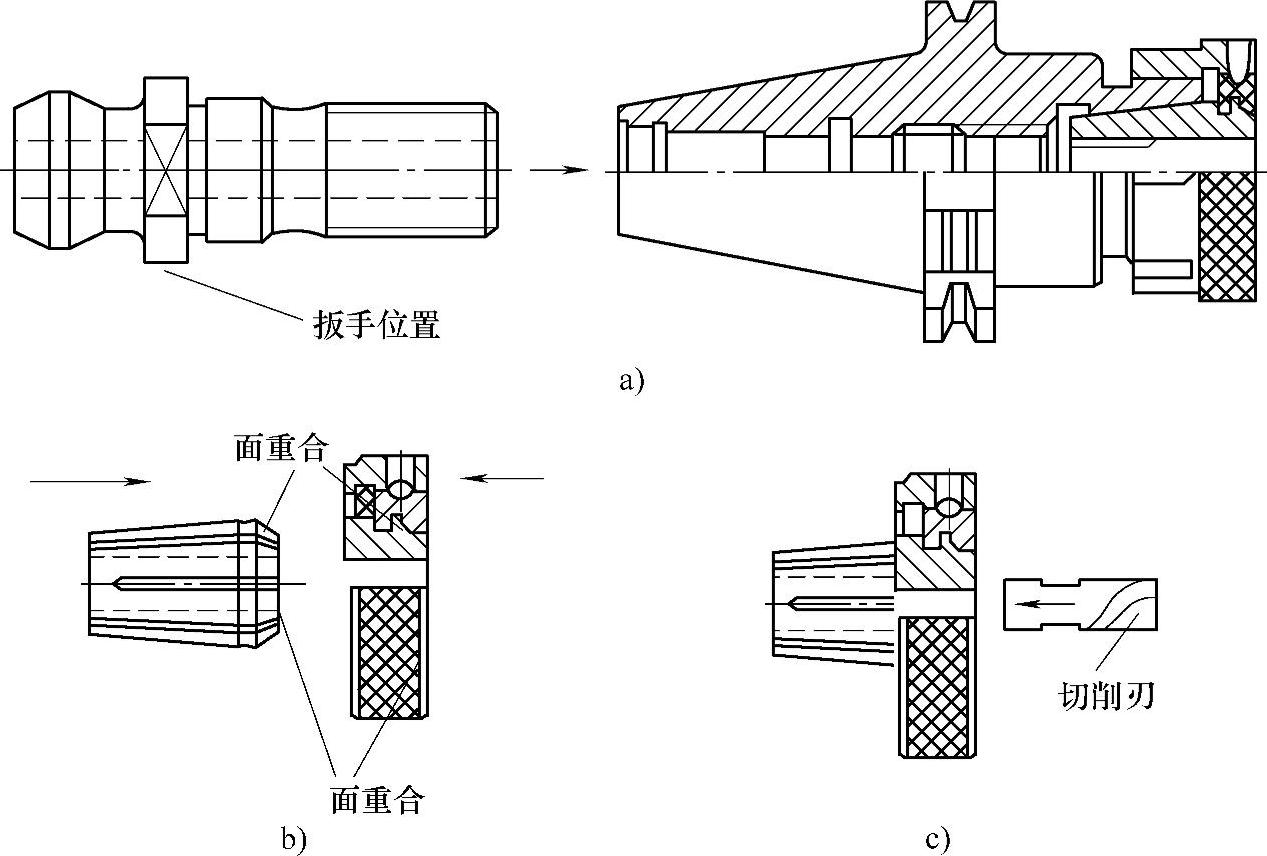 扳手位置

a)

面重合

面重合

b)

切削刃

c)