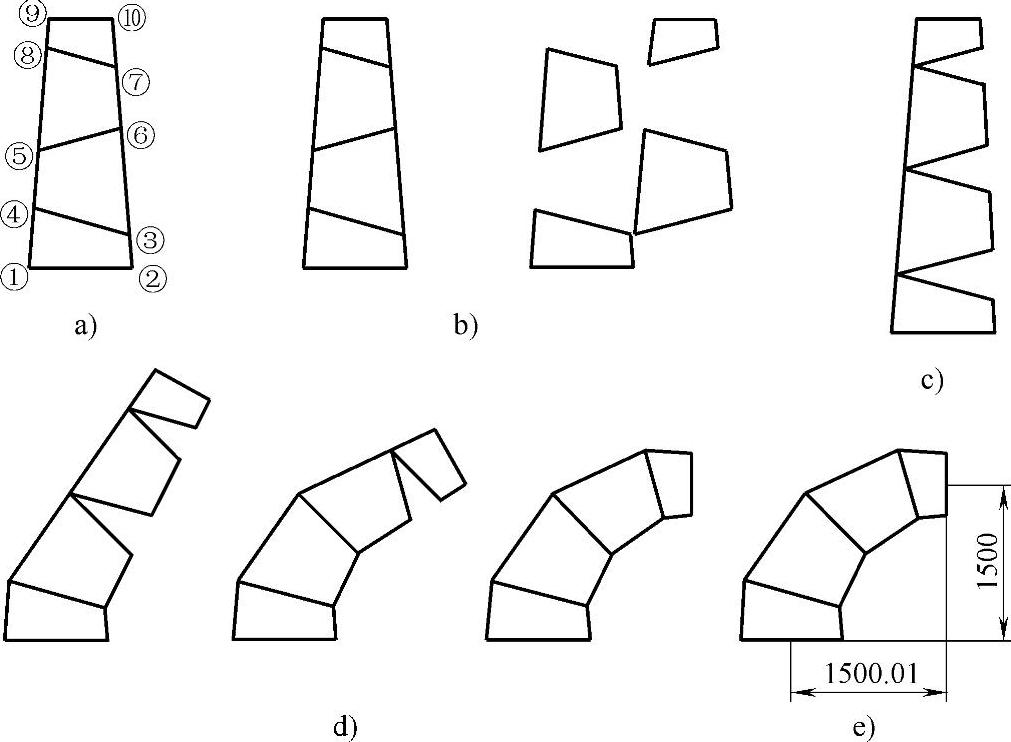 ⑨ ⑩
⑧
⑦
⑥
⑤
④
③
① ②
a)
b)
c)
d)
1500
1500.01
e)