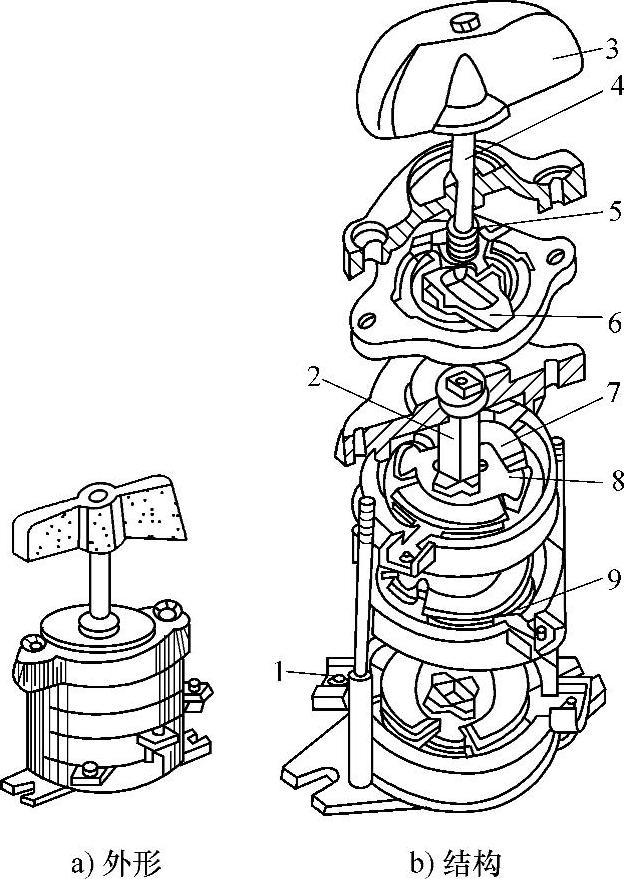 3
4
5
6
2
7
8
9
1
a) 外形
b) 结构