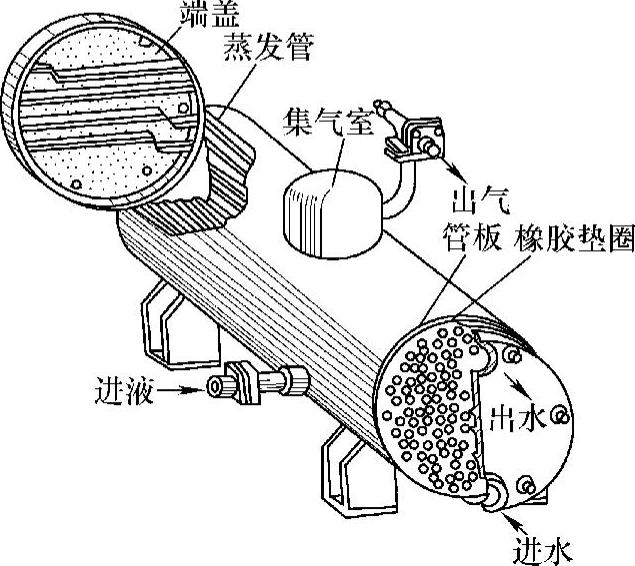 端盖
蒸发管
集气室
出气
管板 橡胶垫圈
进液
出水
进水