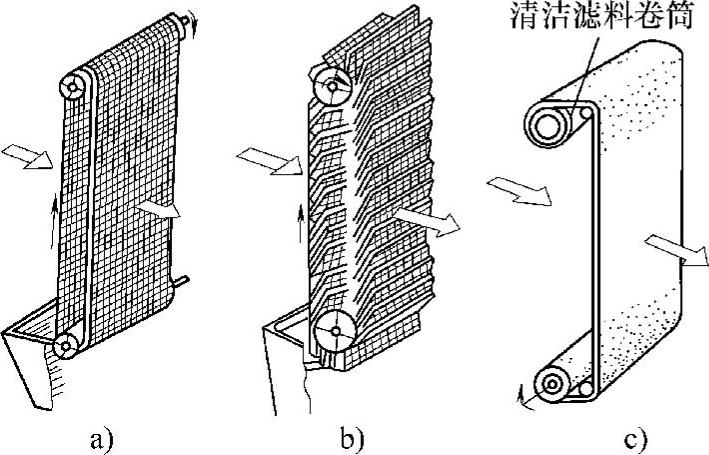 清洁滤料卷筒

a)

b)

c)