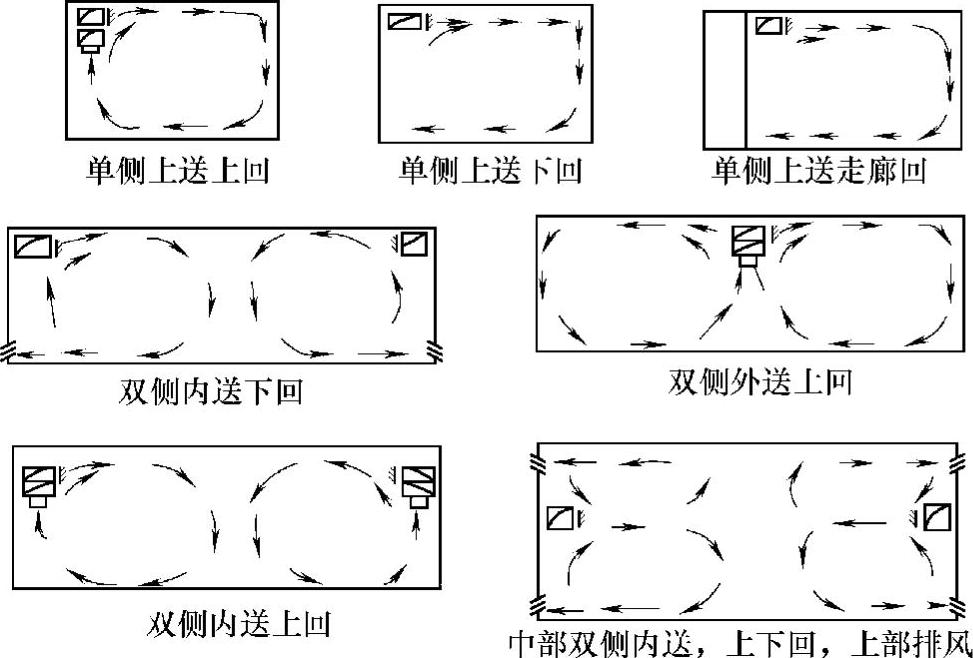 单侧上送上回

单侧上送下回

单侧上送走廊回

双侧内送下回

双侧外送上回

双侧内送上回

中部双侧内送，上下回，上部排风