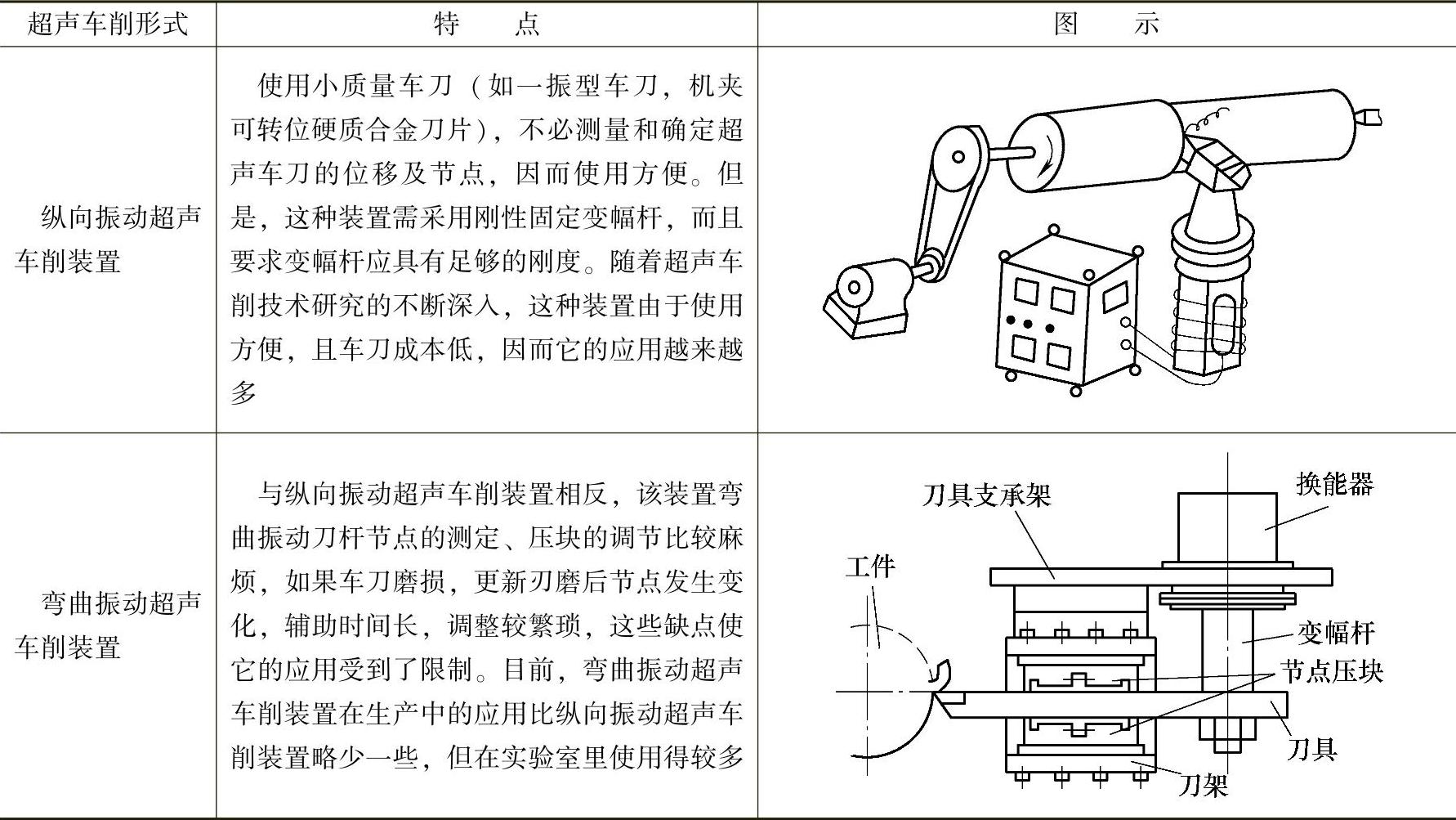 | 超声车削形式 | 特　点 | 图　示 |
|---|---|---|
| 纵向振动超声车削装置 | 使用小质量车刀（如一振型车刀，机夹可转位硬质合金刀片），不必测量和确定超声车刀的位移及节点，因而使用方便。但是，这种装置需采用刚性固定变幅杆，而且要求变幅杆应具有足够的刚度。随着超声车削技术研究的不断深入，这种装置由于使用方便，且车刀成本低，因而它的应用越来越多 | |
| 弯曲振动超声车削装置 | 与纵向振动超声车削装置相反，该装置弯曲振动刀杆节点的测定、压块的调节比较麻烦，如果车刀磨损，更新刃磨后节点发生变化，辅助时间长，调整较繁琐，这些缺点使它的应用受到了限制。目前，弯曲振动超声车削装置在生产中的应用比纵向振动超声车削装置略少一些，但在实验室里使用得较多 | 刀具支承架 换能器 工件 变幅杆 节点压块 刀具 刀架 |