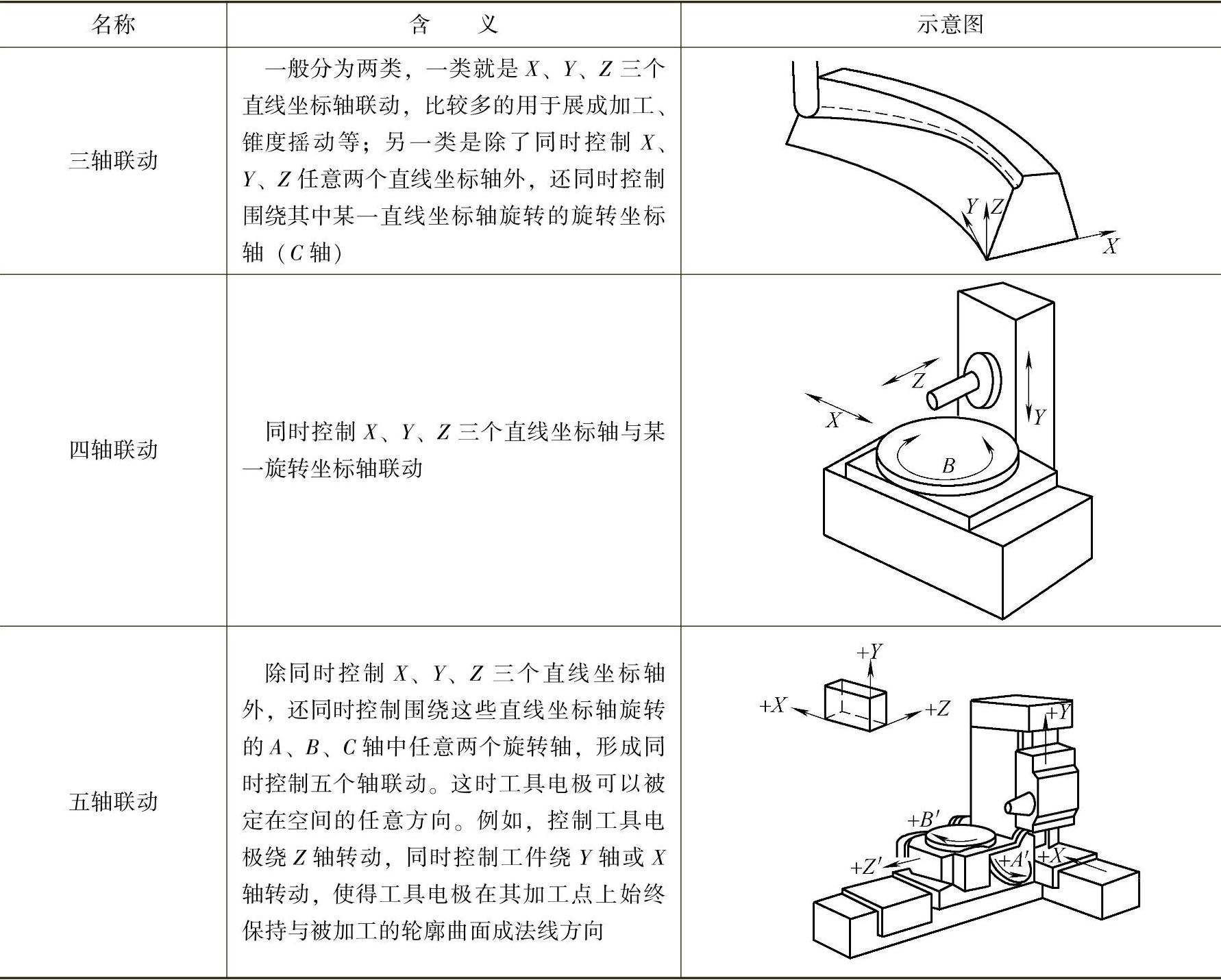 | 名称 | 含　义 | 示意图 |
|---|---|---|
| 三轴联动 | 一般分为两类，一类就是 $X$、$Y$、$Z$ 三个直线坐标轴联动，比较多的用于展成加工、锥度摇动等；另一类是除了同时控制 $X$、$Y$、$Z$ 任意两个直线坐标轴外，还同时控制围绕其中某一直线坐标轴旋转的旋转坐标轴（$C$ 轴） | $Y$ $Z$ $X$ |
| 四轴联动 | 同时控制 $X$、$Y$、$Z$ 三个直线坐标轴与某一旋转坐标轴联动 | $Z$ $X$ $Y$ $B$ |
| 五轴联动 | 除同时控制 $X$、$Y$、$Z$ 三个直线坐标轴外，还同时控制围绕这些直线坐标轴旋转的 $A$、$B$、$C$ 轴中任意两个旋转轴，形成同时控制五个轴联动。这时工具电极可以被定在空间的任意方向。例如，控制工具电极绕 $Z$ 轴转动，同时控制工件绕 $Y$ 轴或 $X$ 轴转动，使得工具电极在其加工点上始终保持与被加工的轮廓曲面成法线方向 | $+Y$ $+X$ $+Z$ $+Y$ $+B'$ $+Z'$ $+A'$ $+X$ |