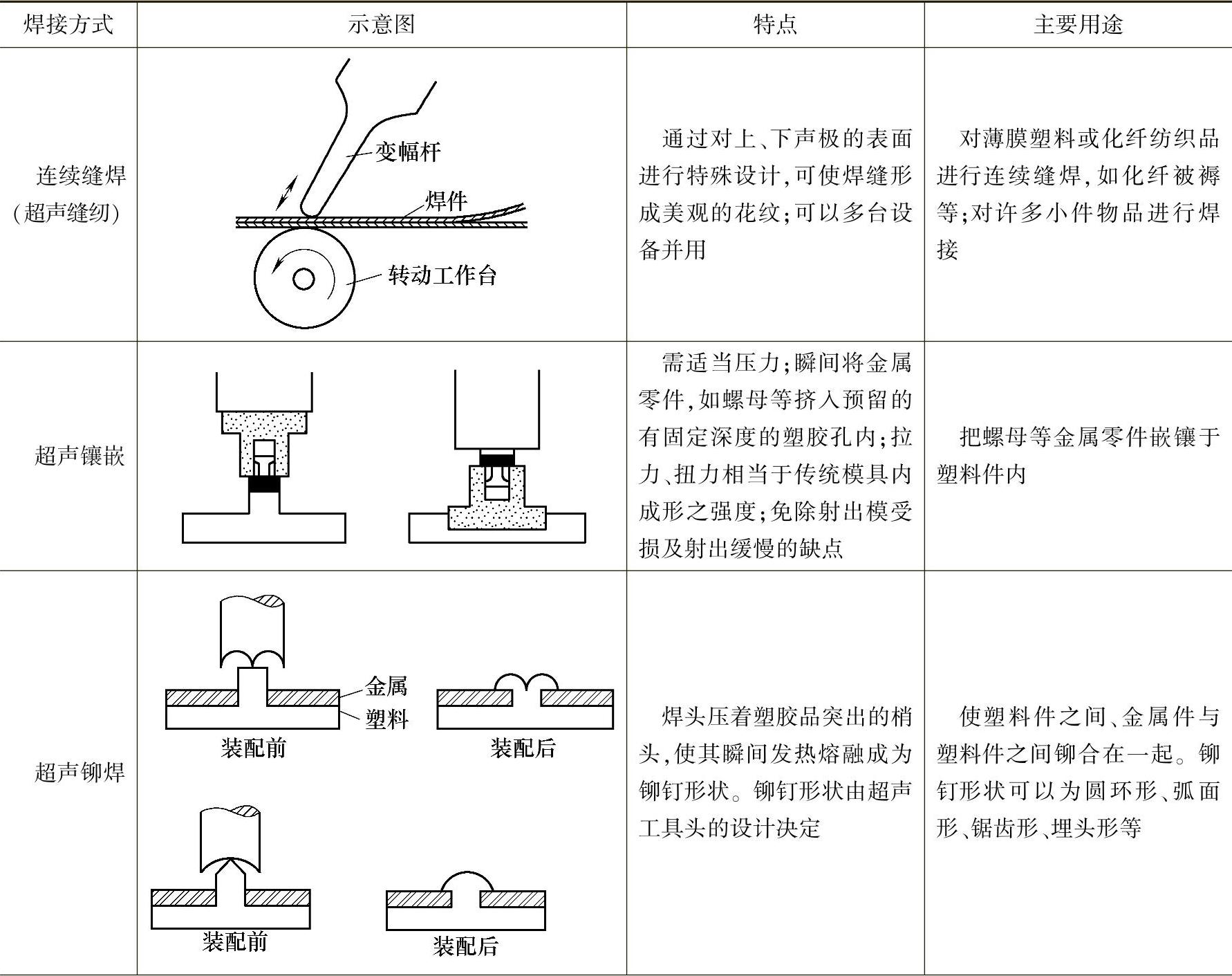 | 焊接方式 | 示意图 | 特点 | 主要用途 |
|---|---|---|---|
| 连续缝焊（超声缝纫） | 变幅杆 焊件 转动工作台 | 通过对上、下声极的表面进行特殊设计，可使焊缝形成美观的花纹；可以多台设备并用 | 对薄膜塑料或化纤纺织品进行连续缝焊，如化纤被褥等；对许多小件物品进行焊接 |
| 超声镶嵌 | | 需适当压力；瞬间将金属零件，如螺母等挤入预留的有固定深度的塑胶孔内；拉力、扭力相当于传统模具内成形之强度；免除射出模受损及射出缓慢的缺点 | 把螺母等金属零件嵌镶于塑料件内 |
| 超声铆焊 | 金属 塑料 装配前 装配后 装配前 装配后 | 焊头压着塑胶品突出的梢头，使其瞬间发热熔融成为铆钉形状。铆钉形状由超声工具头的设计决定 | 使塑料件之间、金属件与塑料件之间铆合在一起。铆钉形状可以为圆环形、弧面形、锯齿形、埋头形等 |