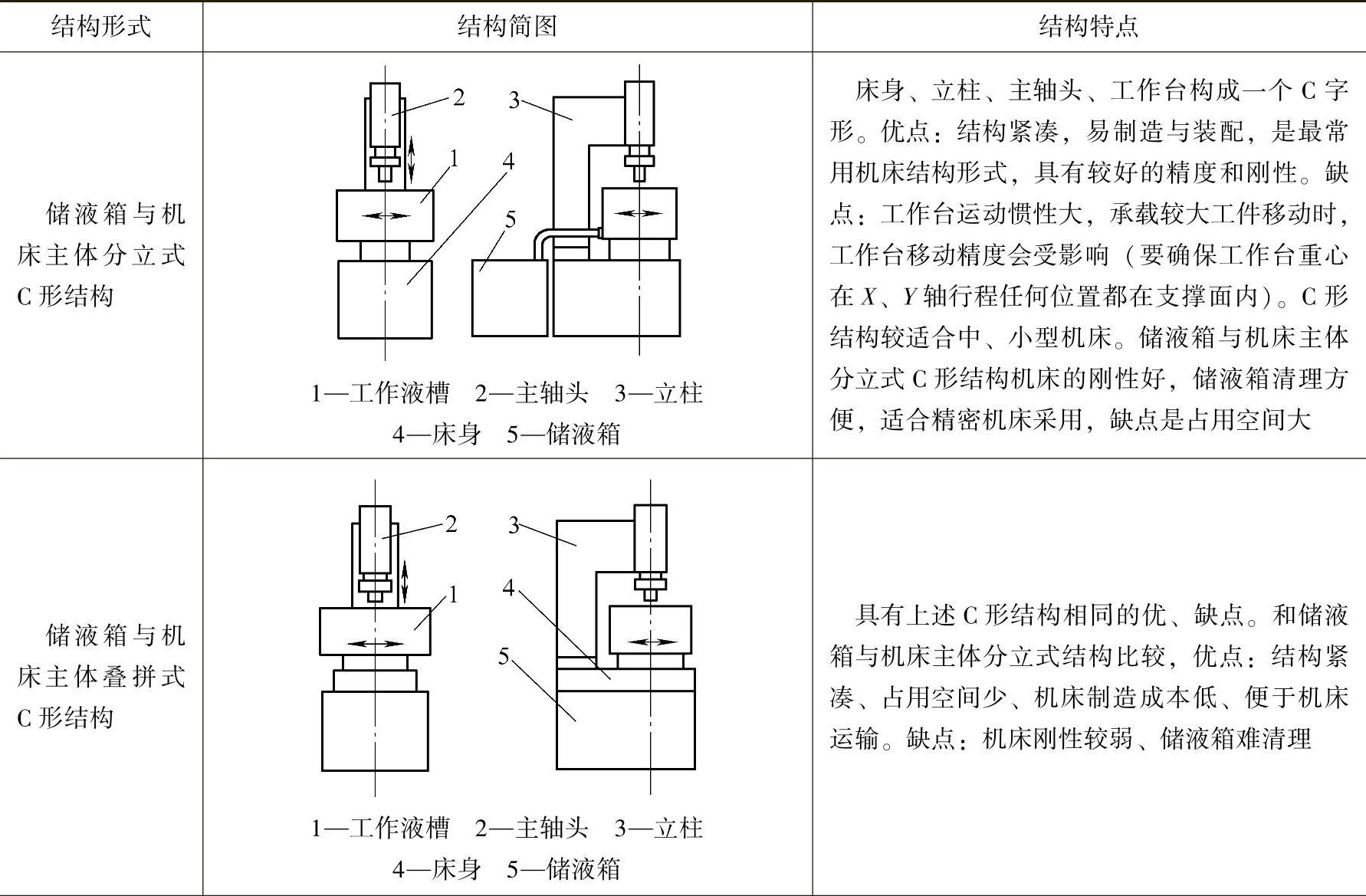 | 结构形式 | 结构简图 | 结构特点 |
|---|---|---|
| 储液箱与机床主体分立式C形结构 | 2 3 1 4 5 1—工作液槽 2—主轴头 3—立柱 4—床身 5—储液箱 | 床身、立柱、主轴头、工作台构成一个C字形。优点：结构紧凑，易制造与装配，是最常用机床结构形式，具有较好的精度和刚性。缺点：工作台运动惯性大，承载较大工件移动时，工作台移动精度会受影响（要确保工作台重心在$X$、$Y$轴行程任何位置都在支撑面内）。C形结构较适合中、小型机床。储液箱与机床主体分立式C形结构机床的刚性好，储液箱清理方便，适合精密机床采用，缺点是占用空间大 |
| 储液箱与机床主体叠拼式C形结构 | 2 3 1 4 5 1—工作液槽 2—主轴头 3—立柱 4—床身 5—储液箱 | 具有上述C形结构相同的优、缺点。和储液箱与机床主体分立式结构比较，优点：结构紧凑、占用空间少、机床制造成本低、便于机床运输。缺点：机床刚性较弱、储液箱难清理 |