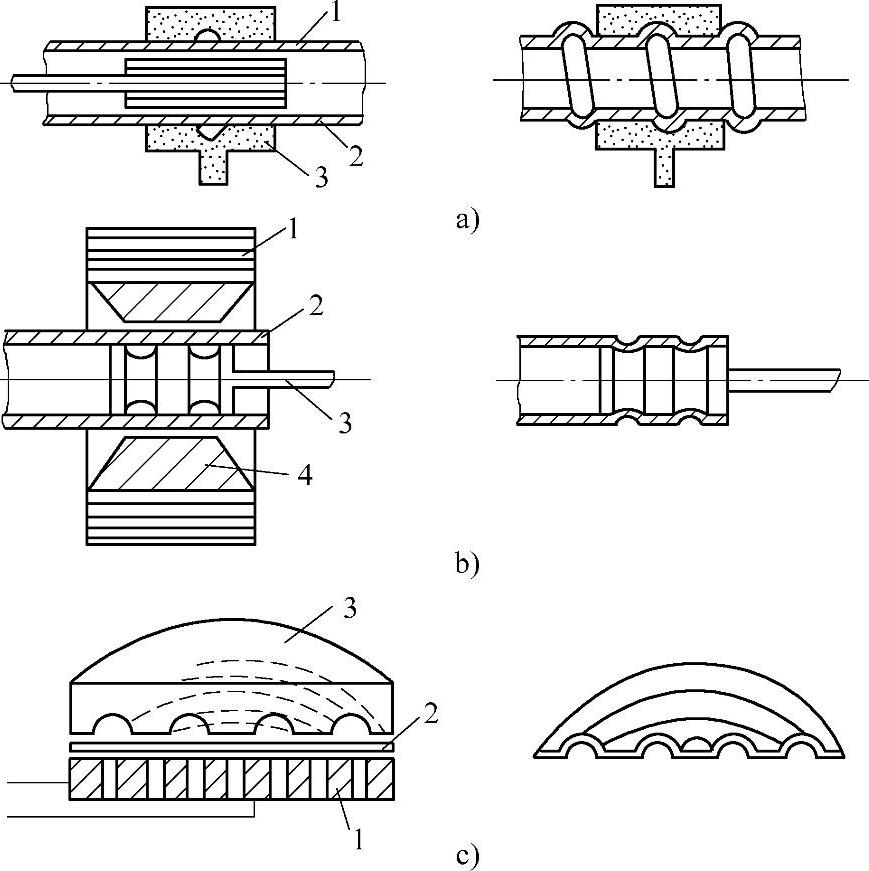 1
2
3
a)
1
2
3
4
b)
3
2
1
c)