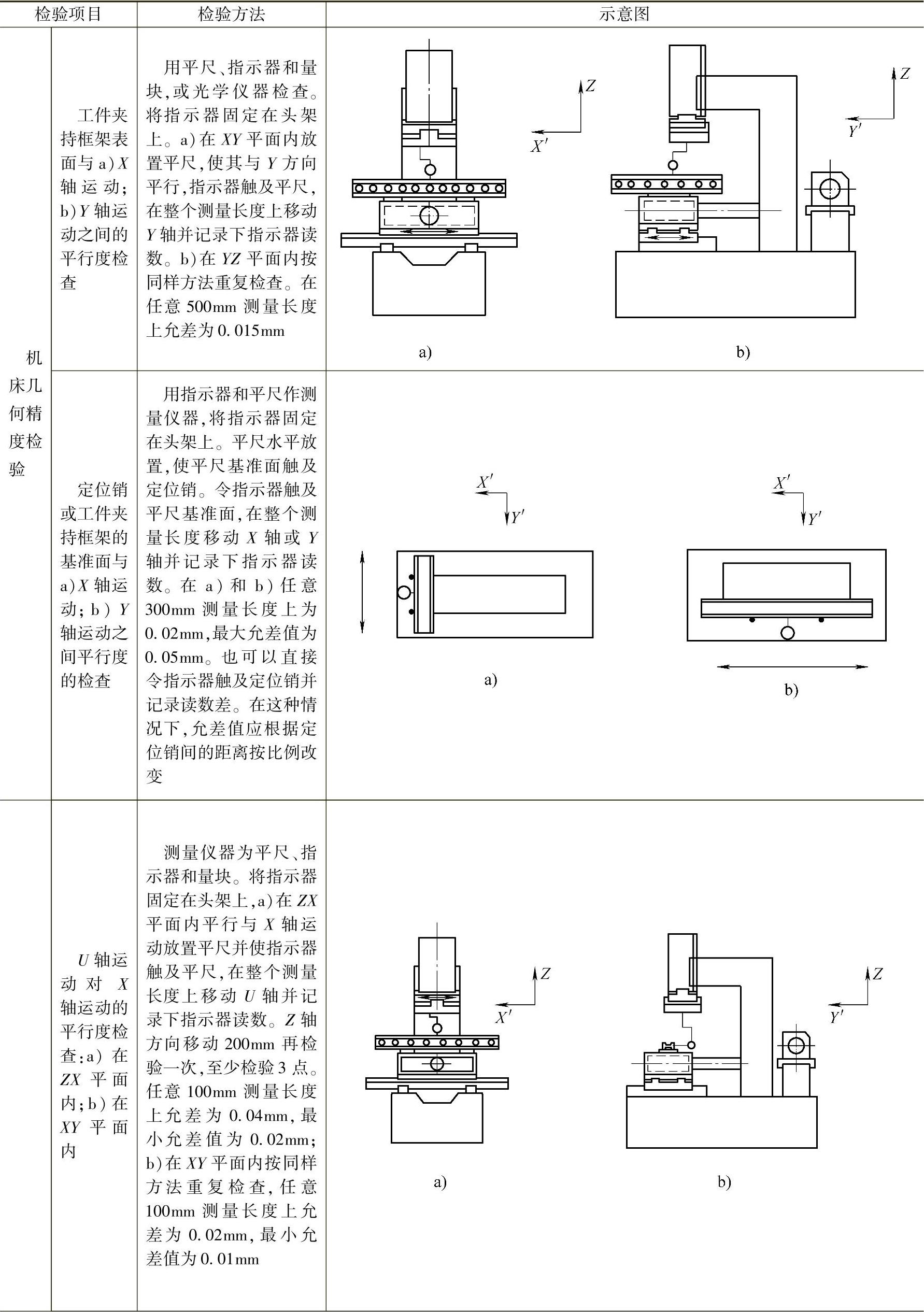 | 检验项目 | | 检验方法 | 示意图 |
|---|---|---|---|
| 机床几何精度检验 | 工件夹持框架表面与 a) $X$ 轴运动; b) $Y$ 轴运动之间的平行度检查 | 用平尺、指示器和量块,或光学仪器检查。将指示器固定在头架上。a) 在 $XY$ 平面内放置平尺,使其与 $Y$ 方向平行,指示器触及平尺,在整个测量长度上移动 $Y$ 轴并记录下指示器读数。b) 在 $YZ$ 平面内按同样方法重复检查。在任意 500mm 测量长度上允差为 0.015mm | $Z$ $X'$ a) $Z$ $Y'$ b) |
| | 定位销或工件夹持框架的基准面与 a) $X$ 轴运动; b) $Y$ 轴运动之间平行度的检查 | 用指示器和平尺作测量仪器,将指示器固定在头架上。平尺水平放置,使平尺基准面触及定位销。令指示器触及平尺基准面,在整个测量长度移动 $X$ 轴或 $Y$ 轴并记录下指示器读数。在 a) 和 b) 任意 300mm 测量长度上为 0.02mm,最大允差值为 0.05mm。也可以直接令指示器触及定位销并记录读数差。在这种情况下,允差值应根据定位销间的距离按比例改变 | $X'$ $Y'$ a) $X'$ $Y'$ b) |
| | $U$ 轴运动对 $X$ 轴运动的平行度检查: a) 在 $ZX$ 平面内; b) 在 $XY$ 平面内 | 测量仪器为平尺、指示器和量块。将指示器固定在头架上, a) 在 $ZX$ 平面内平行与 $X$ 轴运动放置平尺并使指示器触及平尺,在整个测量长度上移动 $U$ 轴并记录下指示器读数。$Z$ 轴方向移动 200mm 再检验一次,至少检验 3 点。任意 100mm 测量长度上允差为 0.04mm,最小允差值为 0.02mm; b) 在 $XY$ 平面内按同样方法重复检查,任意 100mm 测量长度上允差为 0.02mm,最小允差值为 0.01mm | $Z$ $X'$ a) $Z$ $Y'$ b) |