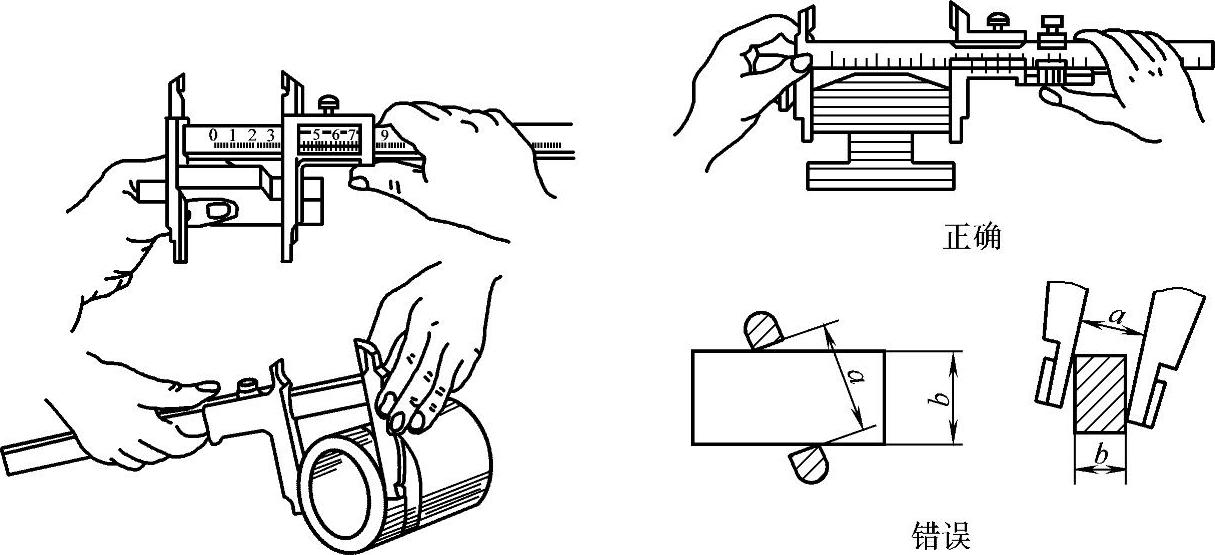 0 1 2 3
5 6 7
9

正确

$a$
$b$
$a$
$b$

错误