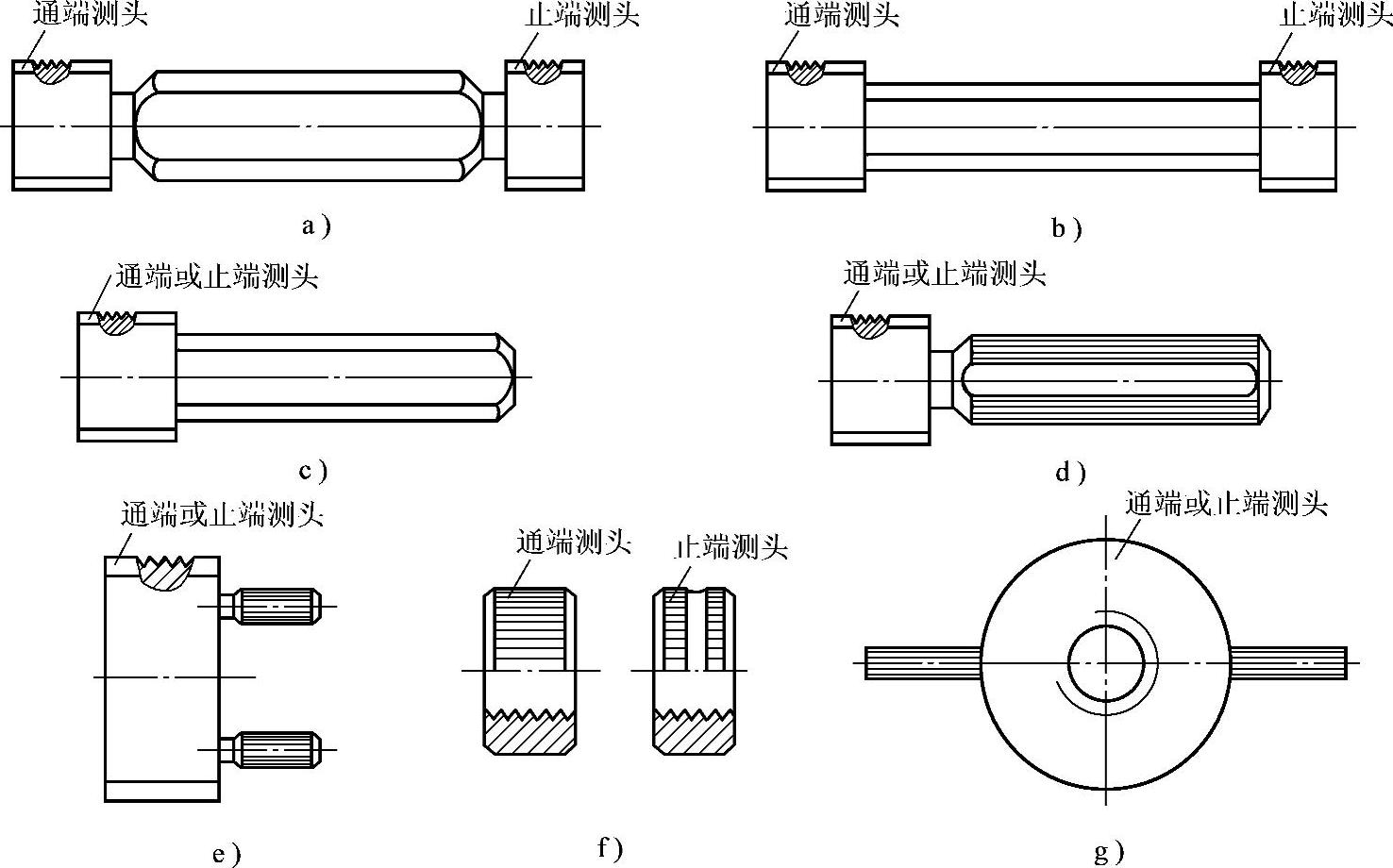 通端测头

止端测头

a)

通端测头

止端测头

b)

通端或止端测头

c)

通端或止端测头

d)

通端或止端测头

e)

通端测头

止端测头

f)

通端或止端测头

g)