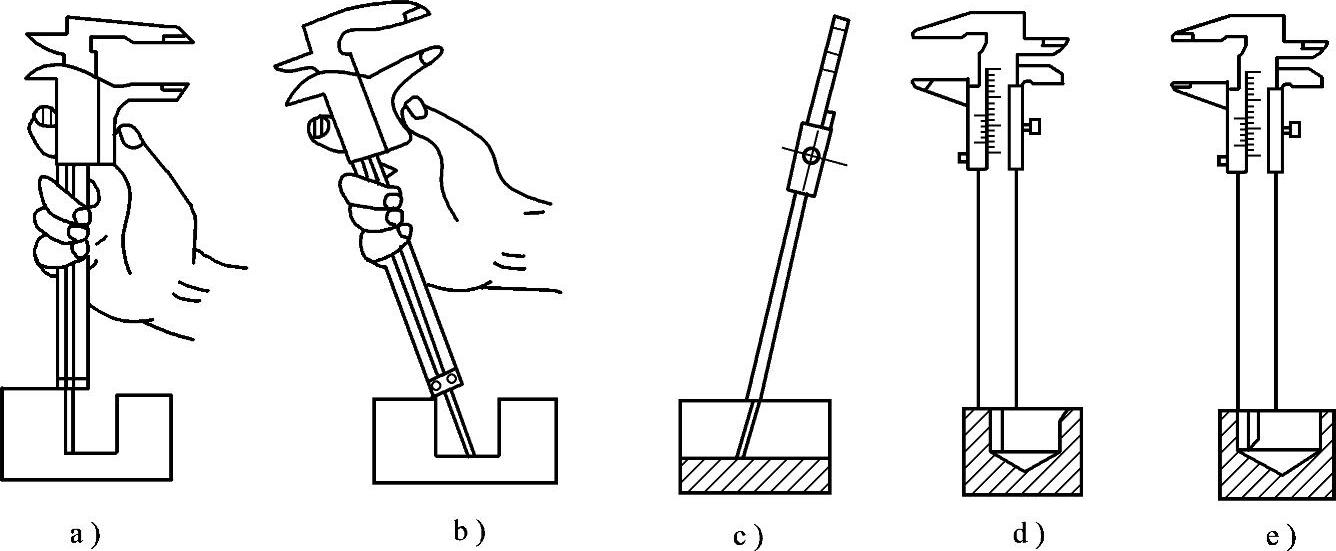 a)

b)

c)

d)

e)