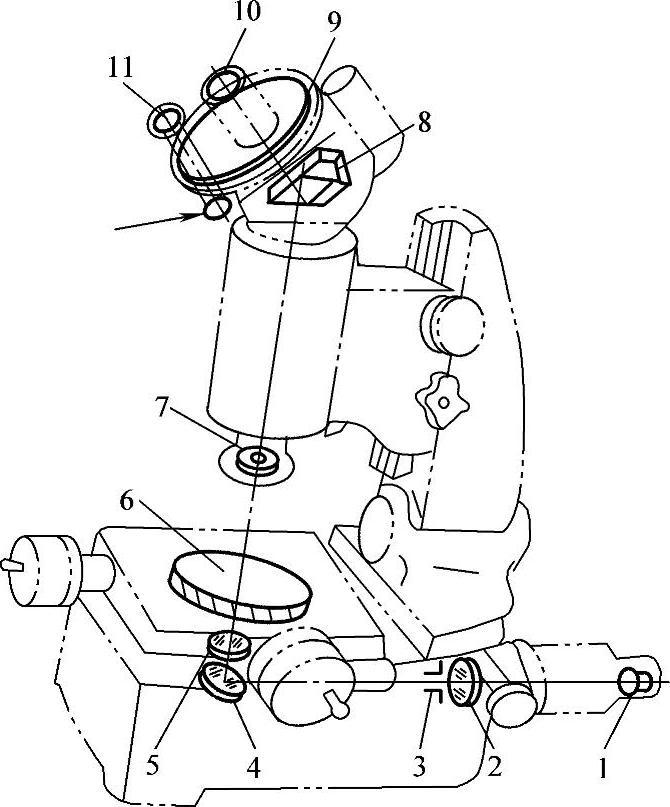 10
9
11
8
7
6
5
4
3
2
1