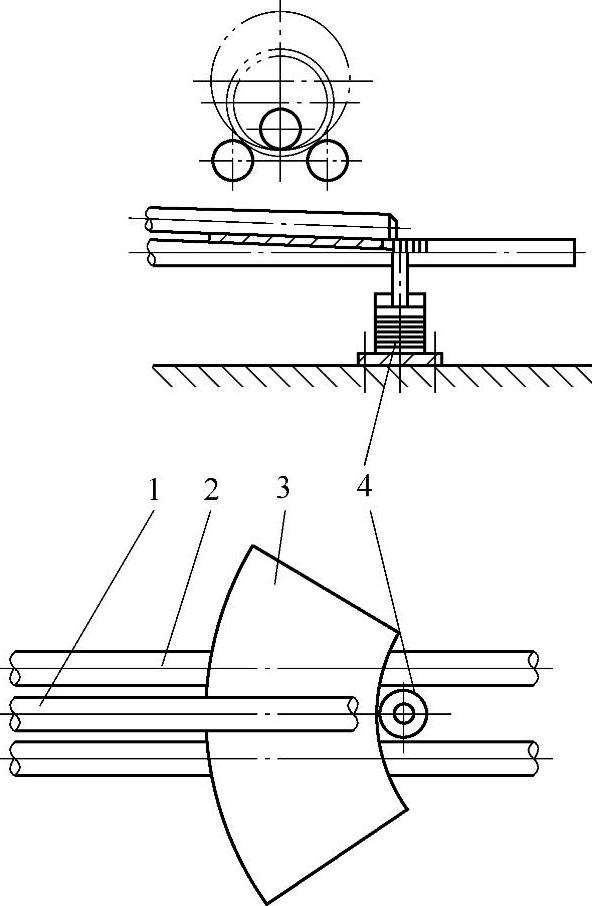 1 2 3 4