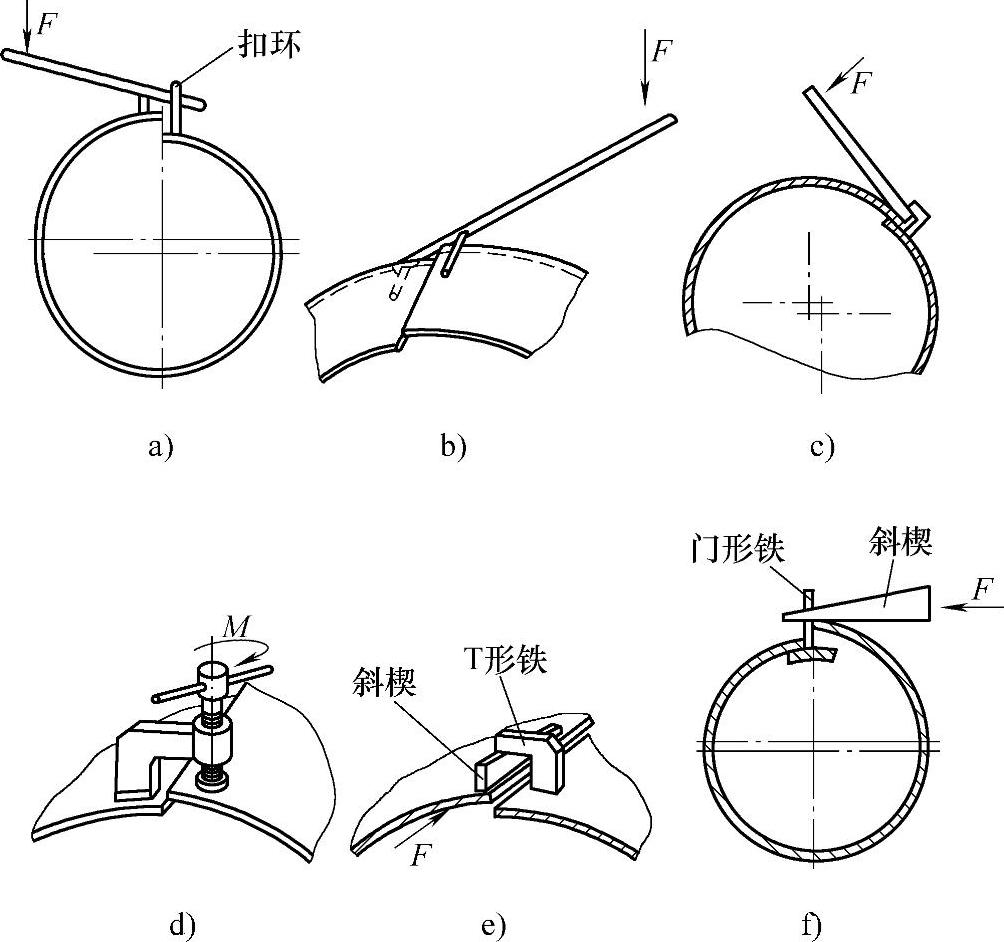 $F$
扣环

$F$

$F$

a)

b)

c)

$M$

斜楔

T形铁

$F$

门形铁

斜楔

$F$

d)

e)

f)