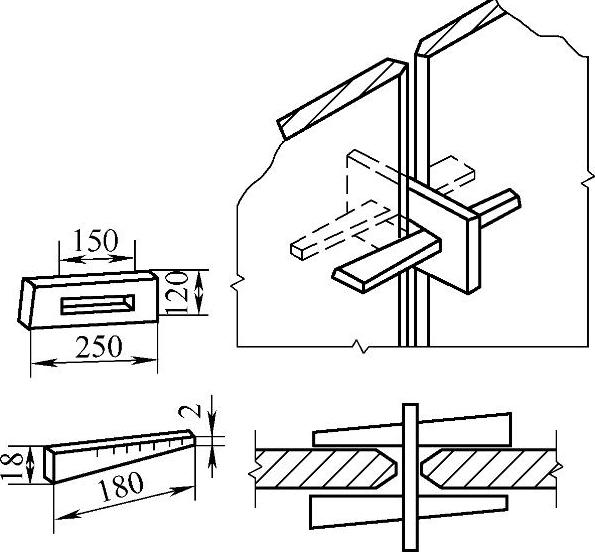 150
120
250
2
18
180