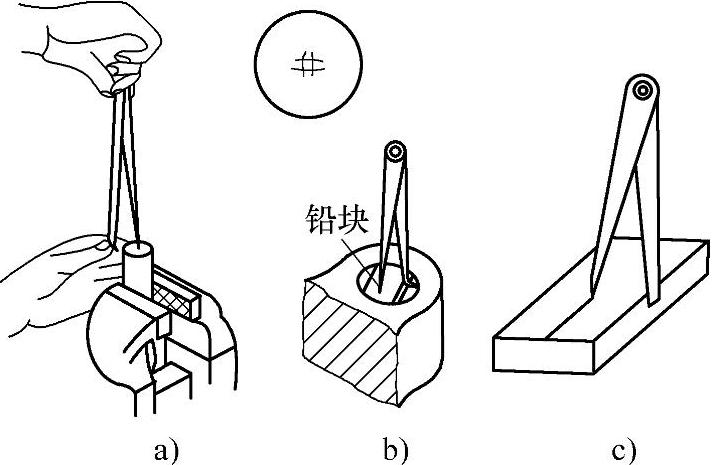 铅块

a)

b)

c)