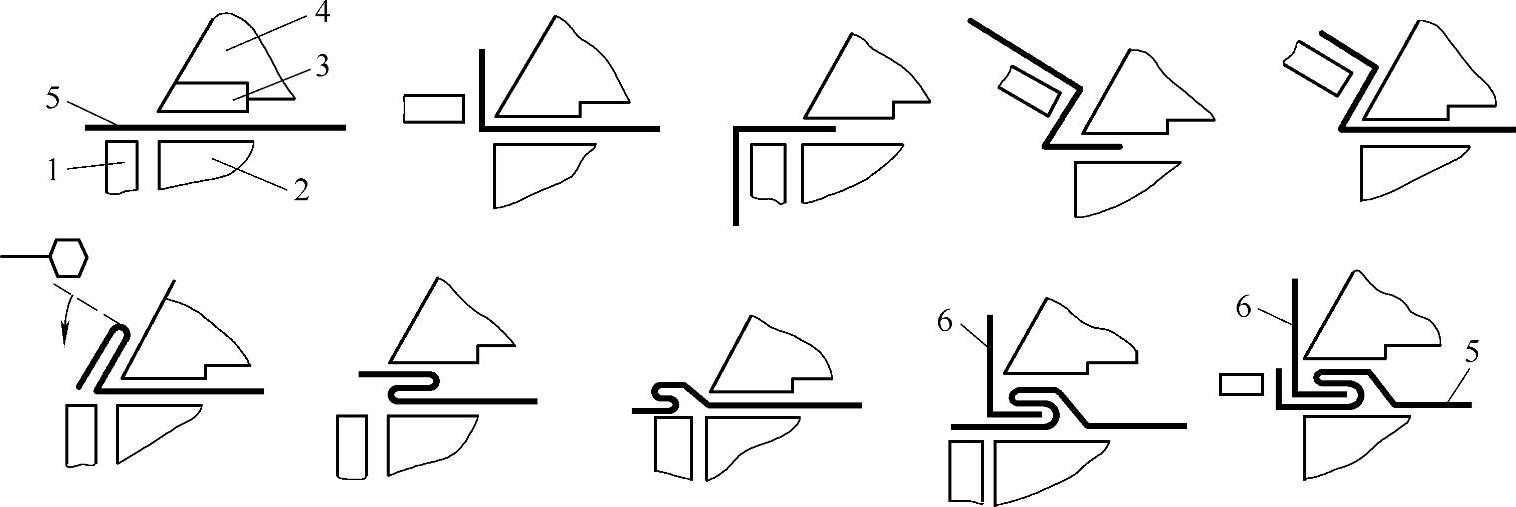 4
3
5
1
2
6
6
5