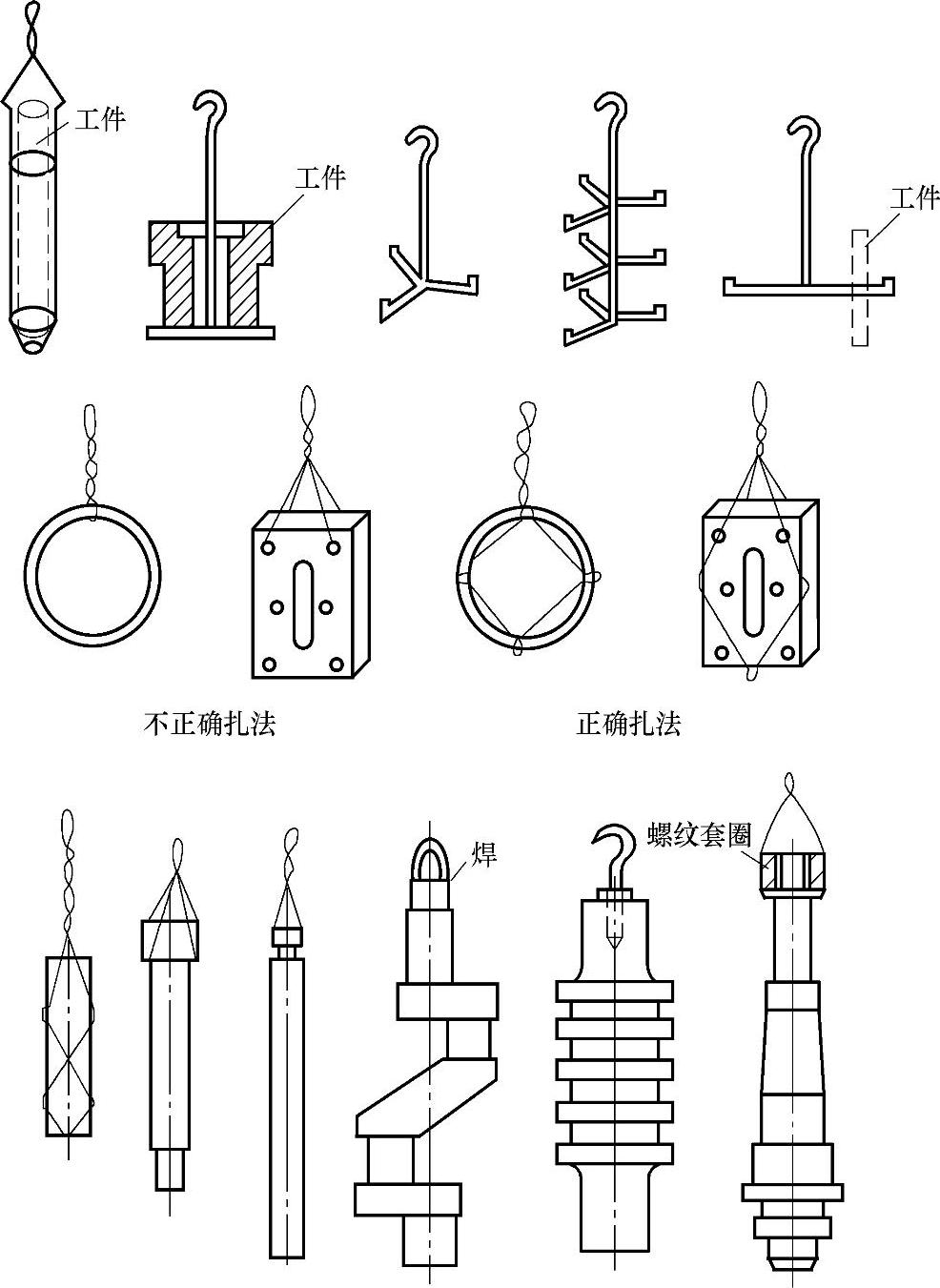 工件

工件

工件

不正确扎法

正确扎法

焊

螺纹套圈