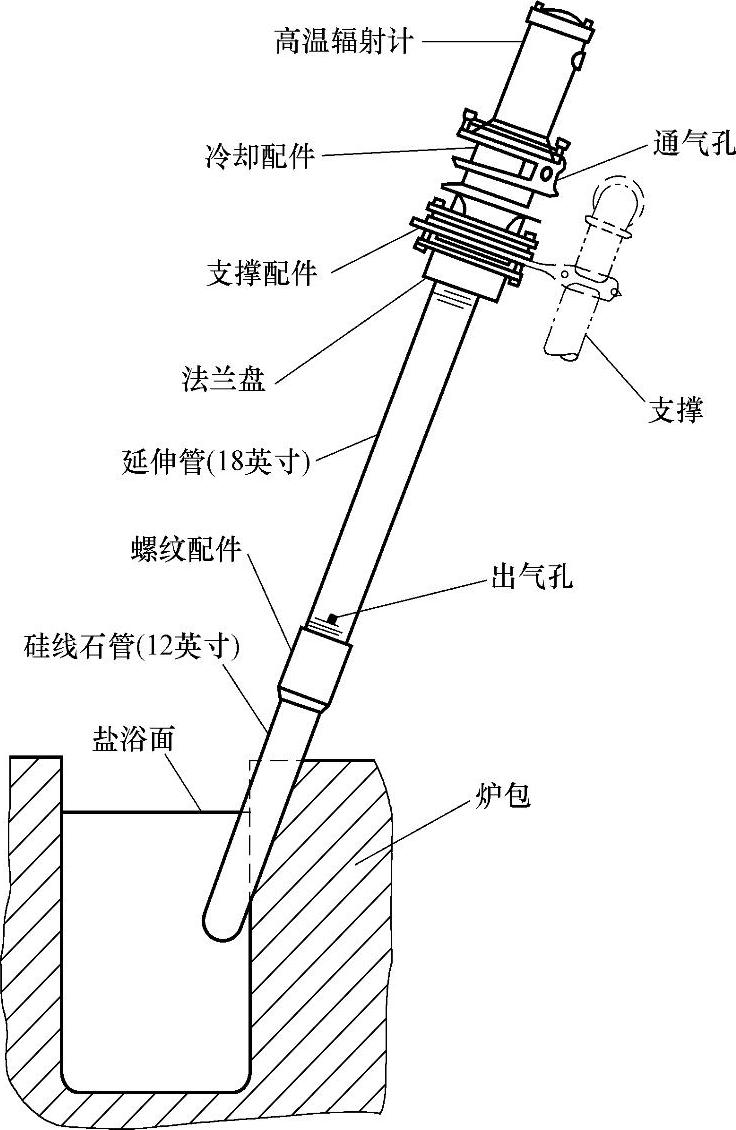 高温辐射计
冷却配件
通气孔
支撑配件
法兰盘
支撑
延伸管(18英寸)
螺纹配件
出气孔
硅线石管(12英寸)
盐浴面
炉包