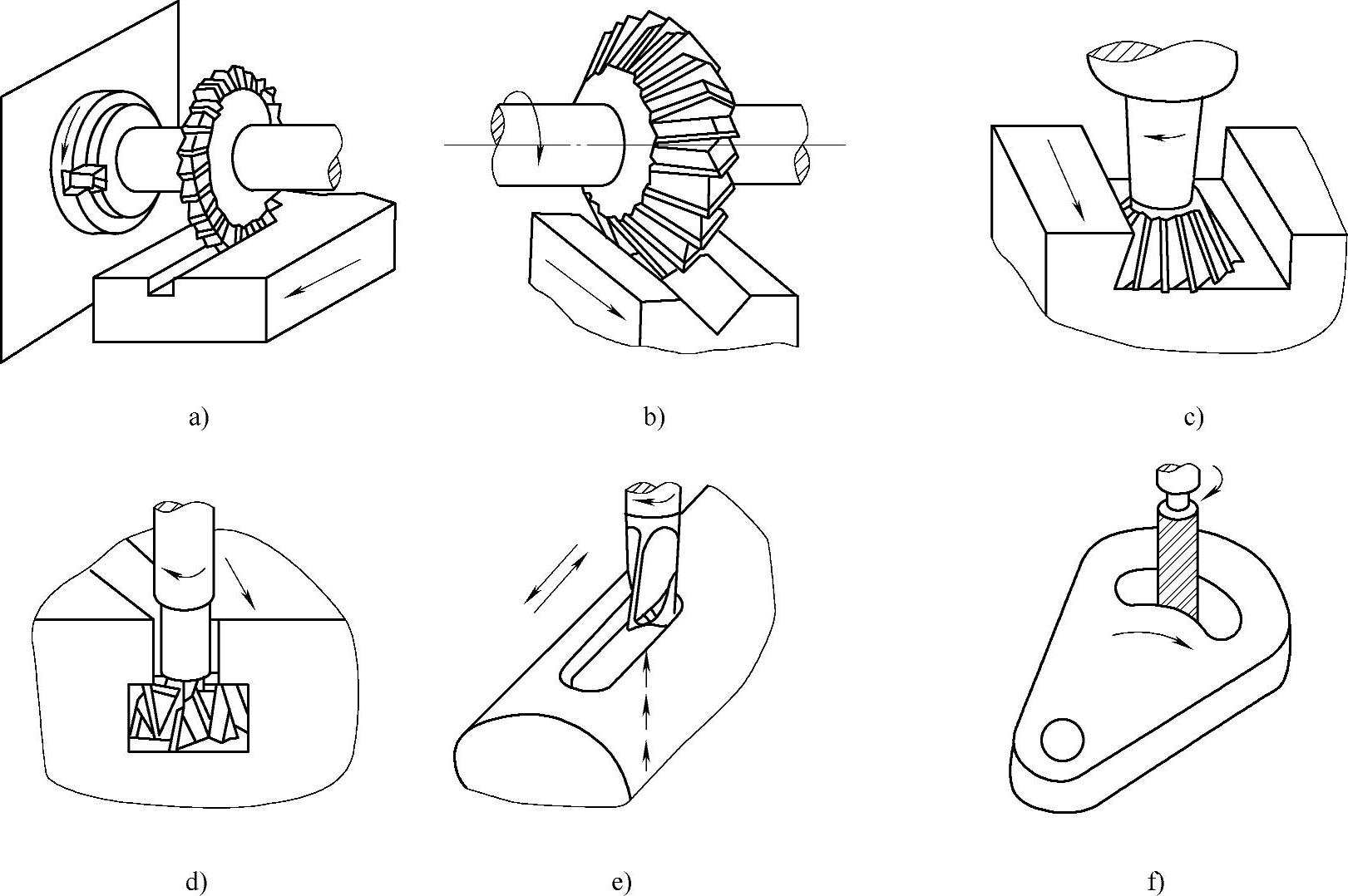 a)

b)

c)

d)

e)

f)