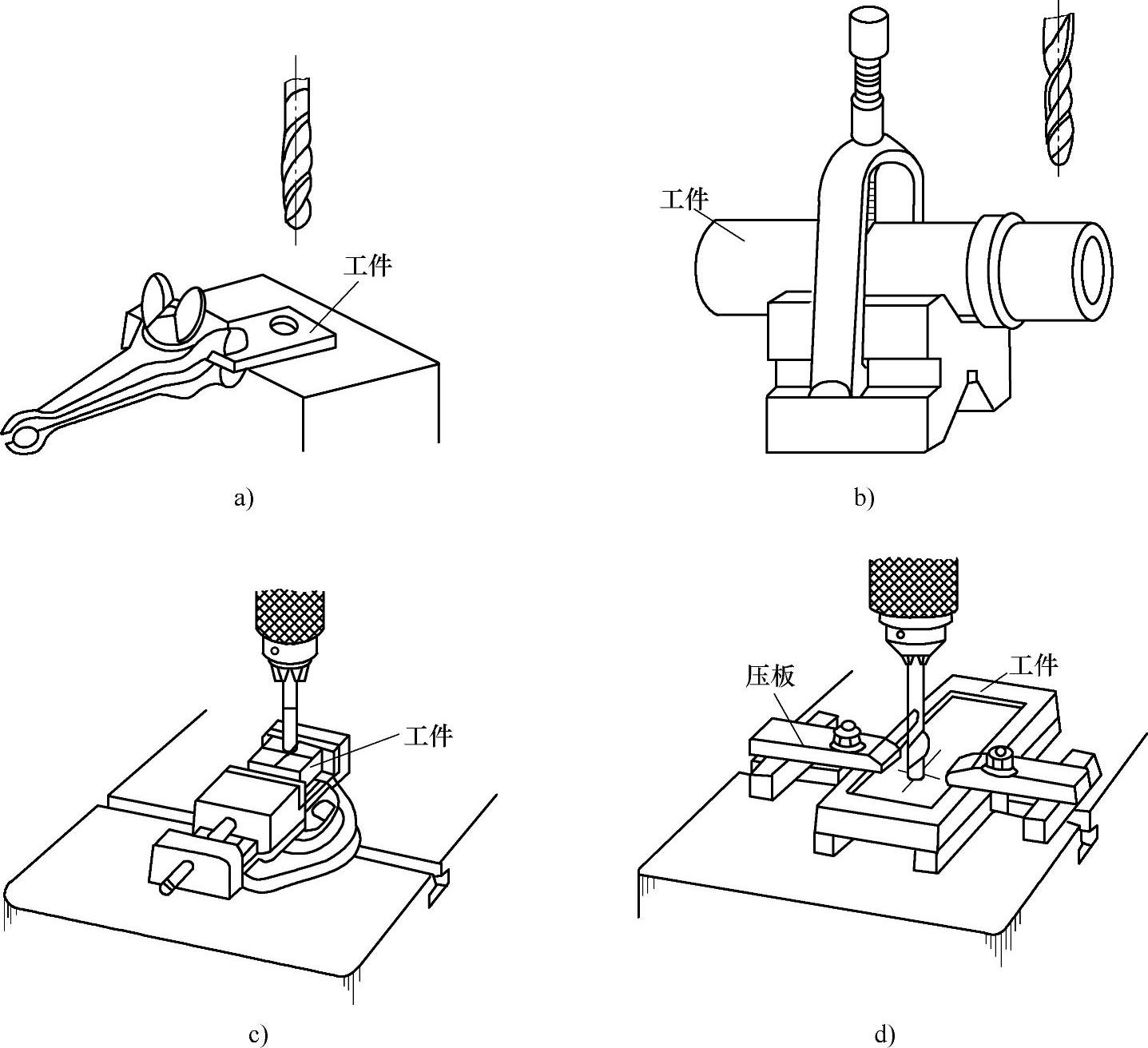 工件

a)

工件

b)

工件

c)

压板

工件

d)