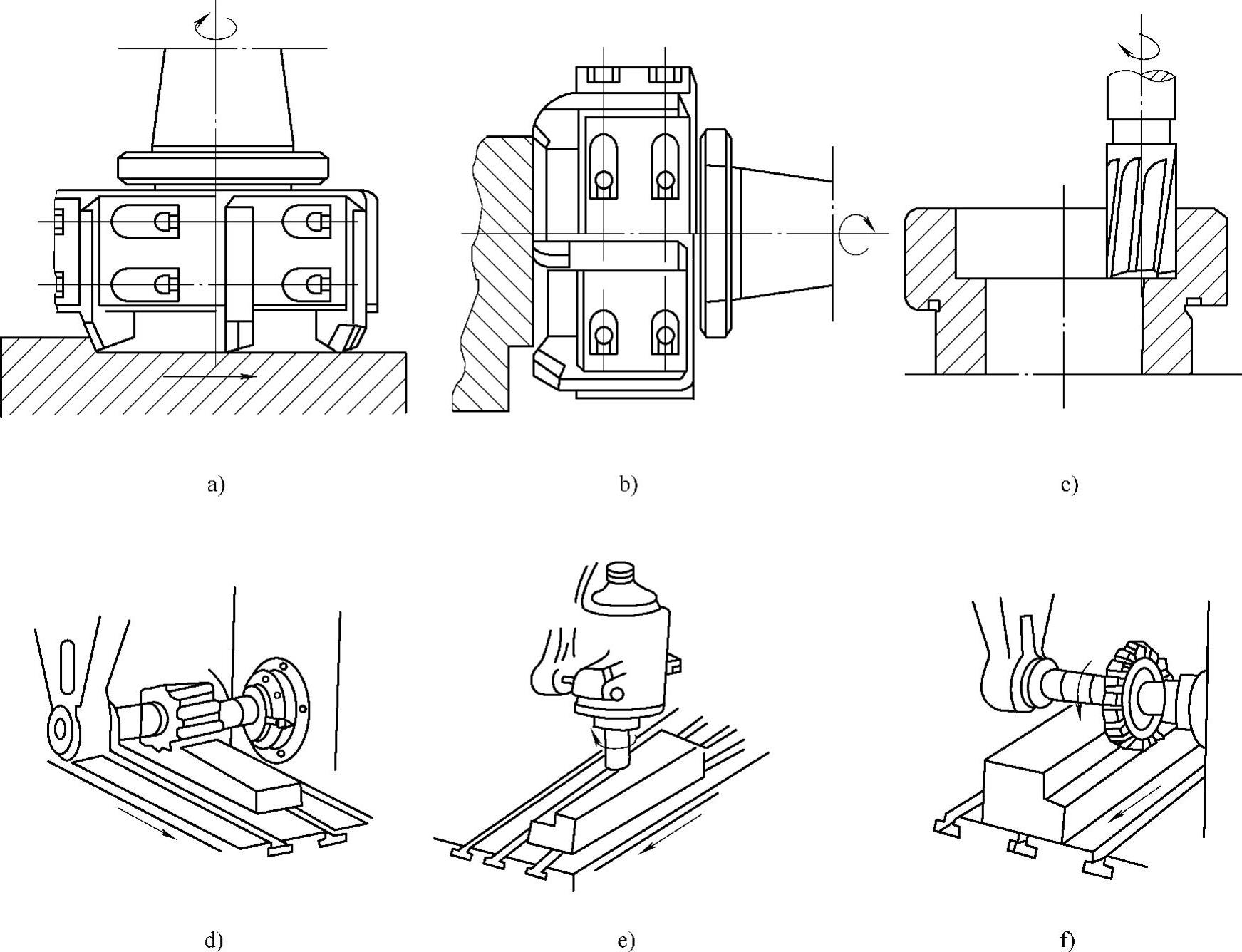 a)

b)

c)

d)

e)

f)