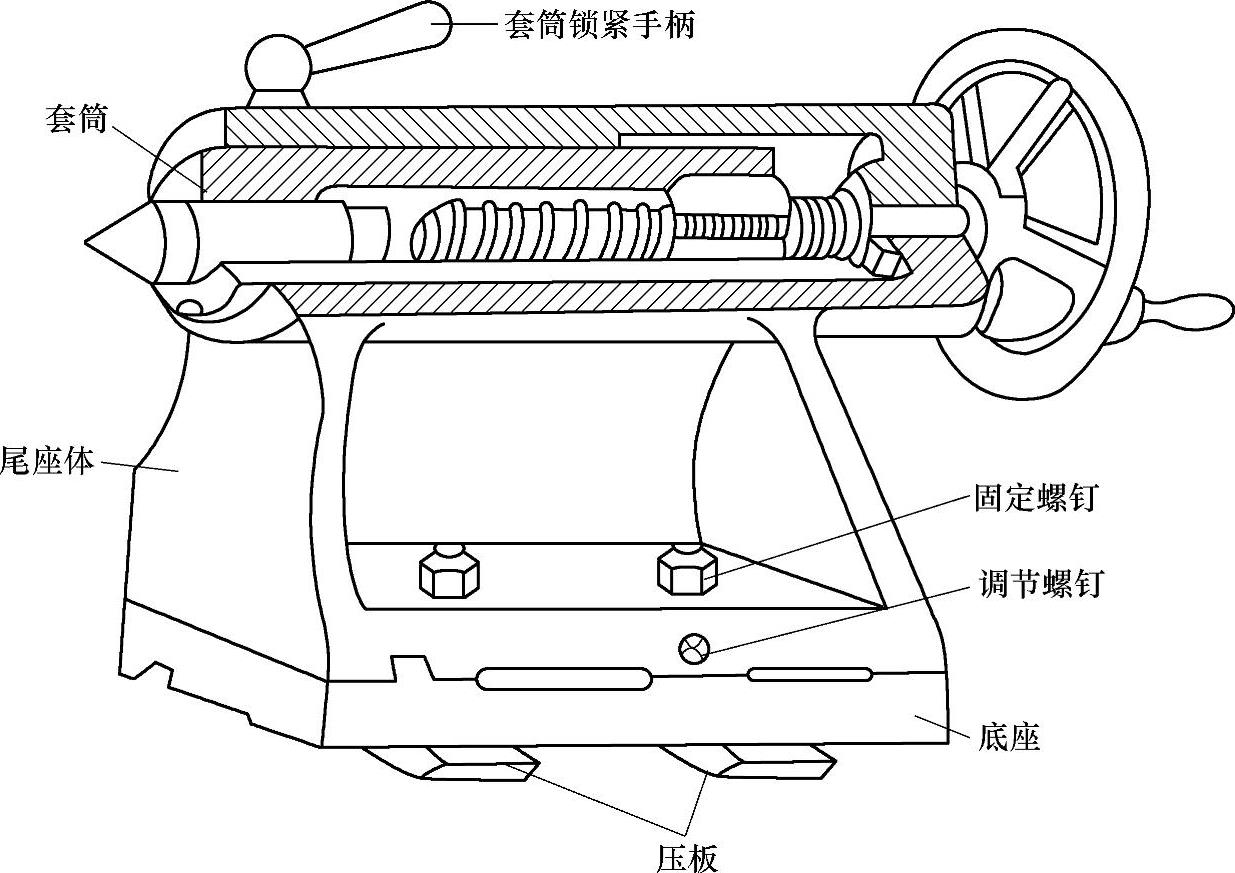 套筒锁紧手柄

套筒

尾座体

固定螺钉

调节螺钉

底座

压板