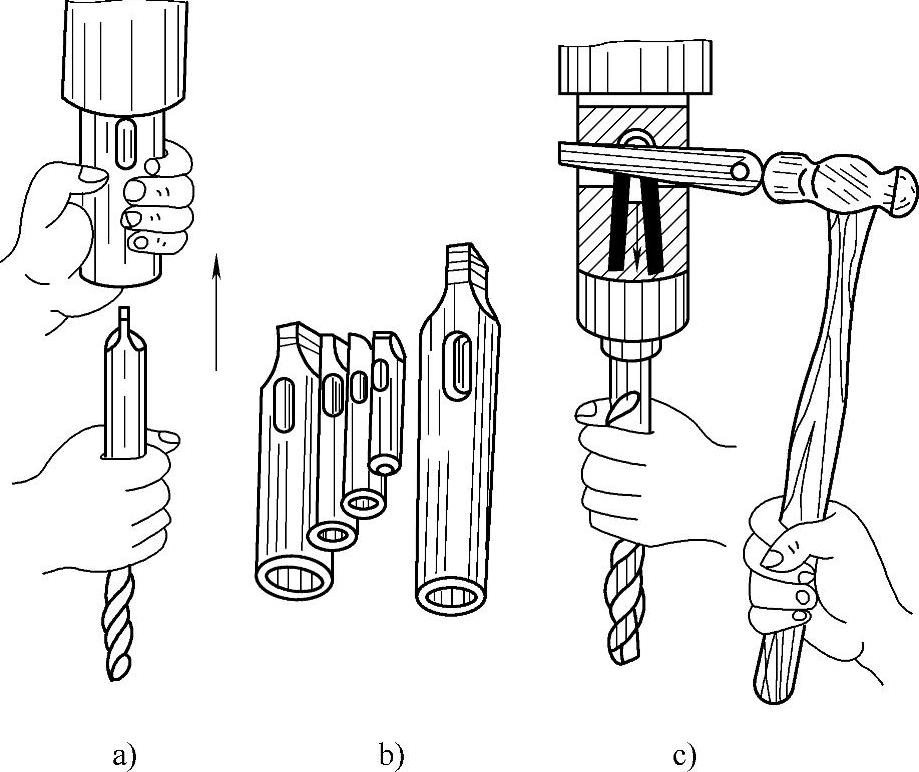 a)

b)

c)