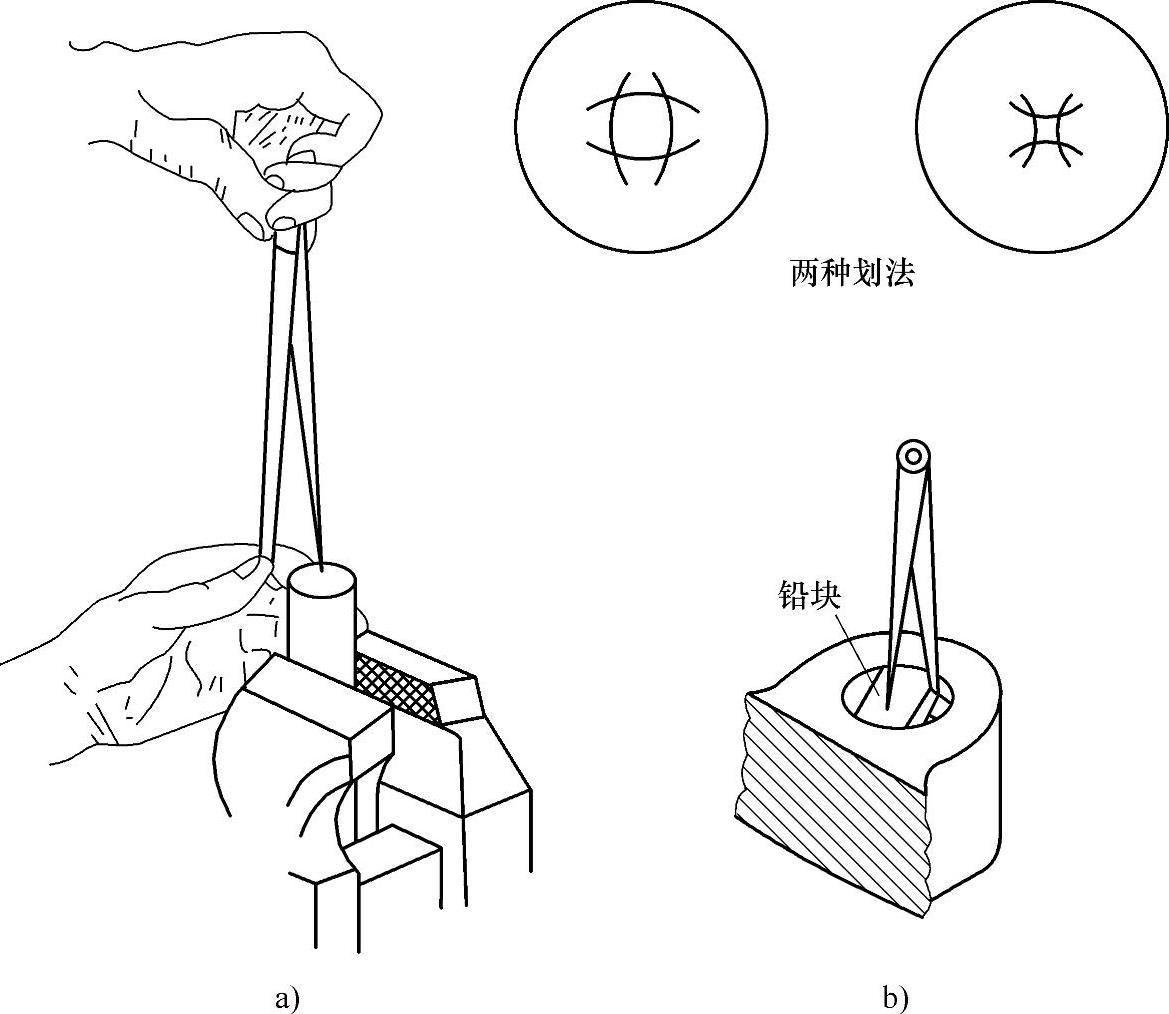 两种划法

铅块

a)

b)