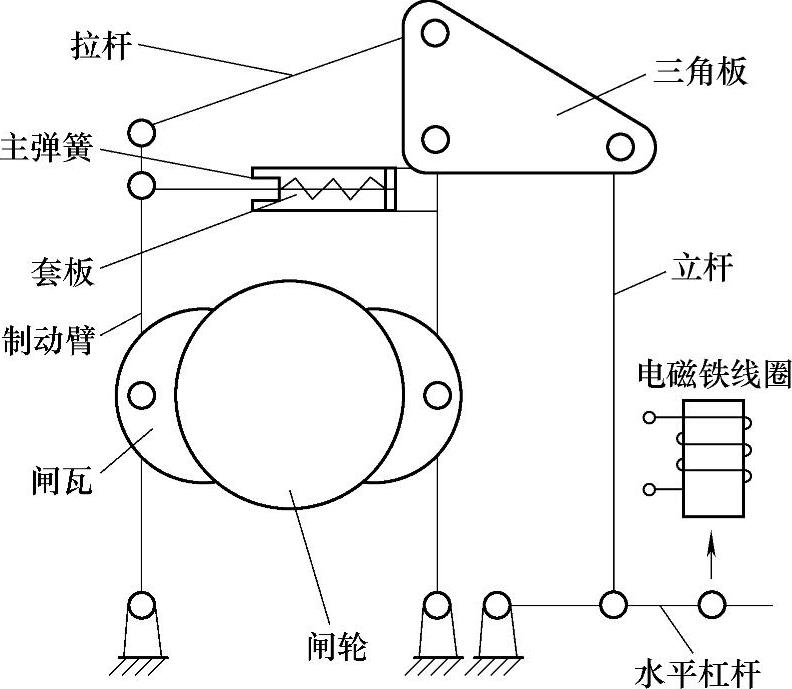 拉杆

三角板

主弹簧

套板

立杆

制动臂

电磁铁线圈

闸瓦

闸轮

水平杠杆