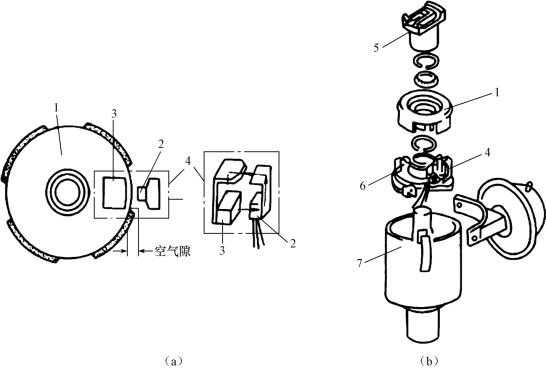 1
3
2
4
3
2
空气隙
(a)
5
1
4
6
7
(b)