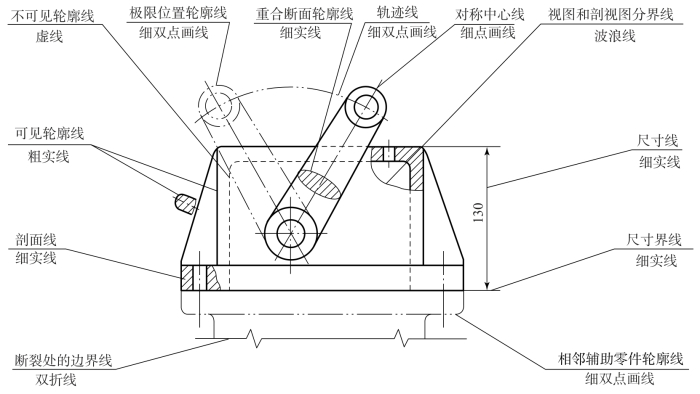 不可见轮廓线
虚线

极限位置轮廓线
细双点画线

重合断面轮廓线
细实线

轨迹线
细双点画线

对称中心线
细点画线

视图和剖视图分界线
波浪线

可见轮廓线
粗实线

尺寸线
细实线

130

剖面线
细实线

尺寸界线
细实线

断裂处的边界线
双折线

相邻辅助零件轮廓线
细双点画线